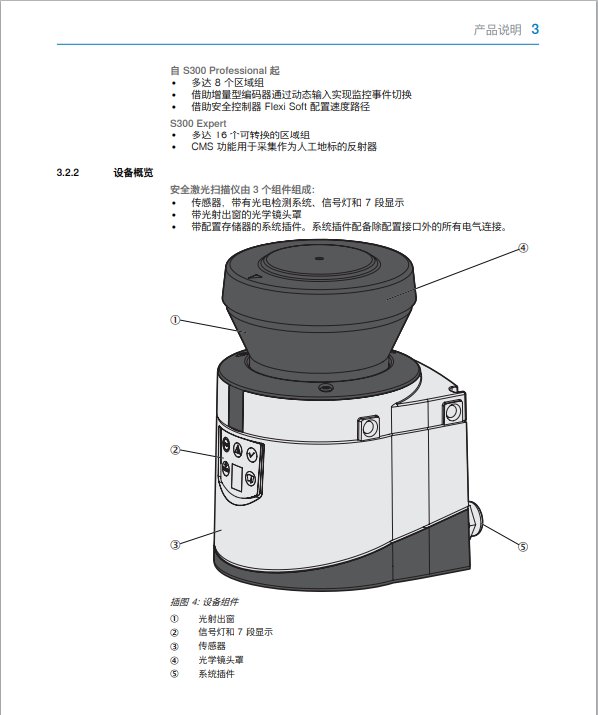 产品说明 3

自 S300 Professional 起
• 多达 8 个区域组
• 借助增量型编码器通过动态输入实现监控事件切换
• 借助安全控制器 Flexi Soft 配置速度路径

S300 Expert
• 多达 16 个可转换的区域组
• CMS 功能用于采集作为人工地标的反射器

3.2.2 设备概览

安全激光扫描仪由 3 个组件组成:
• 传感器，带有光电检测系统、信号灯和 7 段显示
• 带光射出窗的光学镜头罩
• 带配置存储器的系统插件。系统插件配备除配置接口外的所有电气连接。

④
①
②
③
⑤

插图 4: 设备组件

① 光射出窗
② 信号灯和 7 段显示
③ 传感器
④ 光学镜头罩
⑤ 系统插件