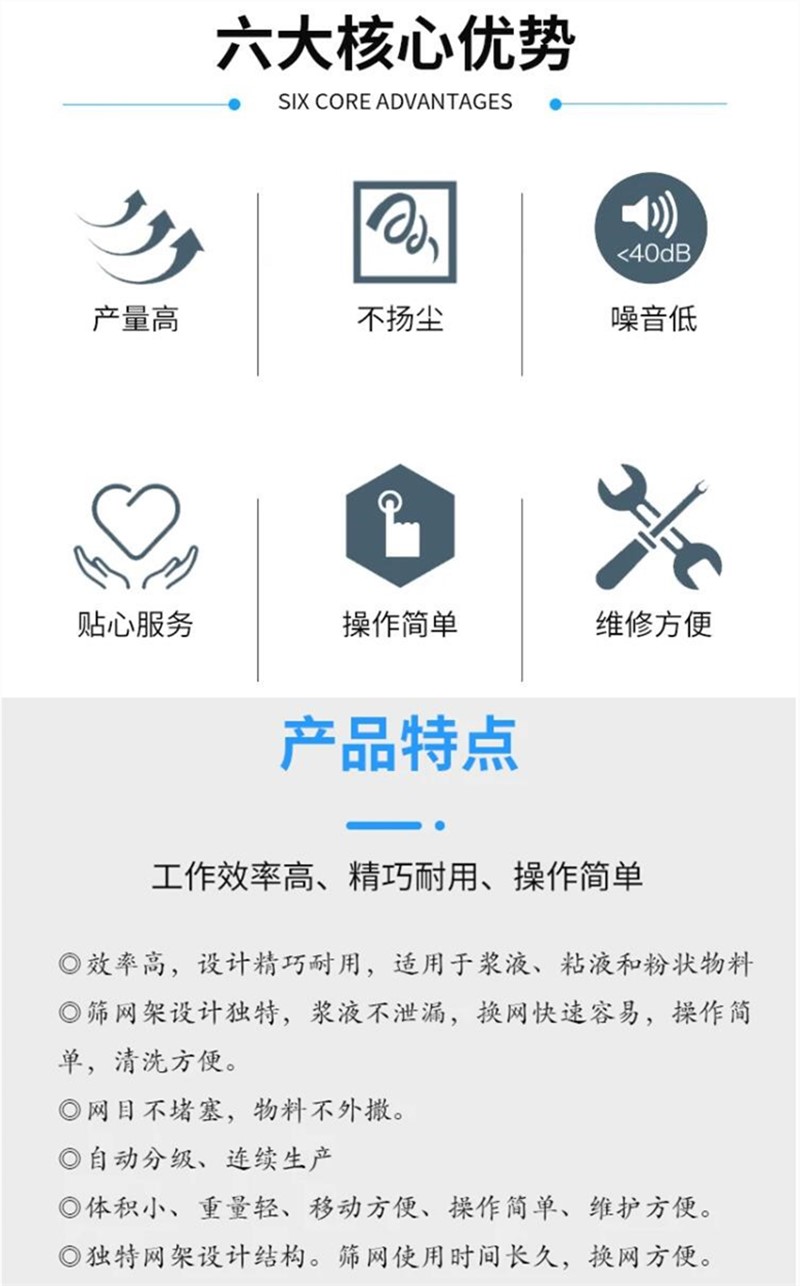 六大核心优势

SIX CORE ADVANTAGES

产量高

不扬尘

<40dB

噪音低

贴心服务

操作简单

维修方便

产品特点

工作效率高、精巧耐用、操作简单

◎效率高，设计精巧耐用，适用于浆液、粘液和粉状物料

◎筛网架设计独特，浆液不泄漏，换网快速容易，操作简单，清洗方便。

◎网目不堵塞，物料不外撒。

◎自动分级、连续生产

◎体积小、重量轻、移动方便、操作简单、维护方便。

◎独特网架设计结构。筛网使用时间长久，换网方便。