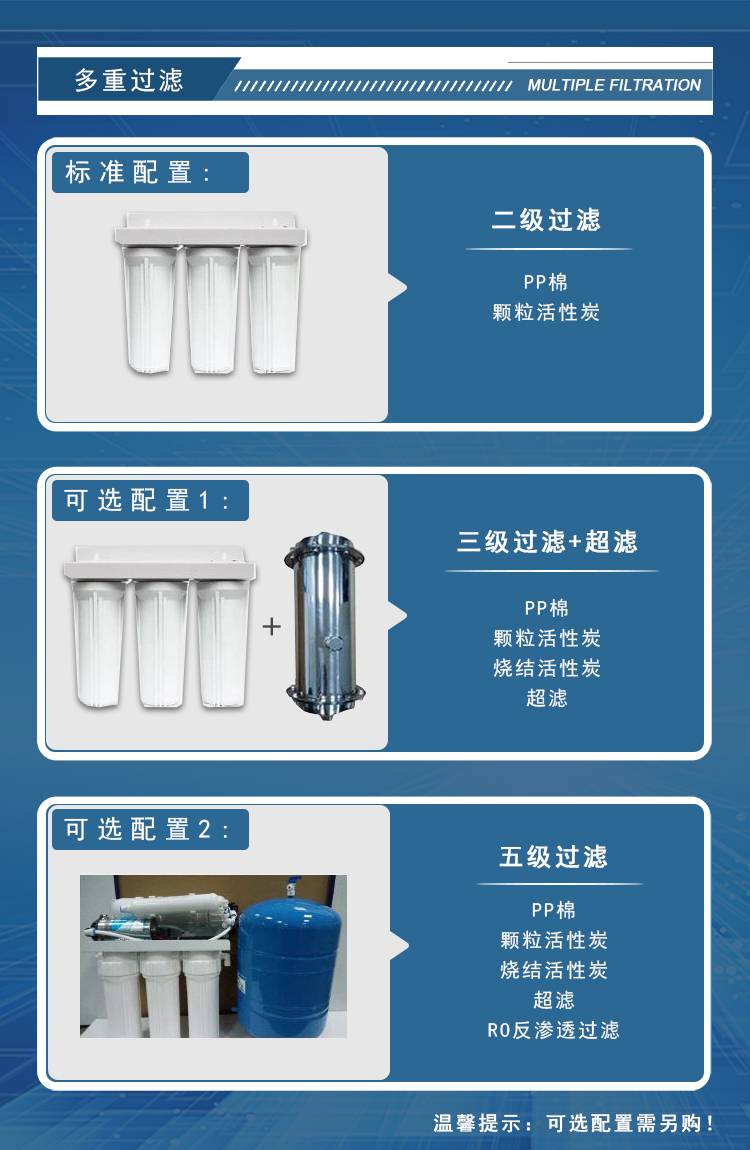 多重过滤

MULTIPLE FILTRATION

标准配置：

二级过滤

PP棉
颗粒活性炭

可选配置1：

+

三级过滤+超滤

PP棉
颗粒活性炭
烧结活性炭
超滤

可选配置2：

五级过滤

PP棉
颗粒活性炭
烧结活性炭
超滤
RO反渗透过滤

温馨提示：可选配置需另购！