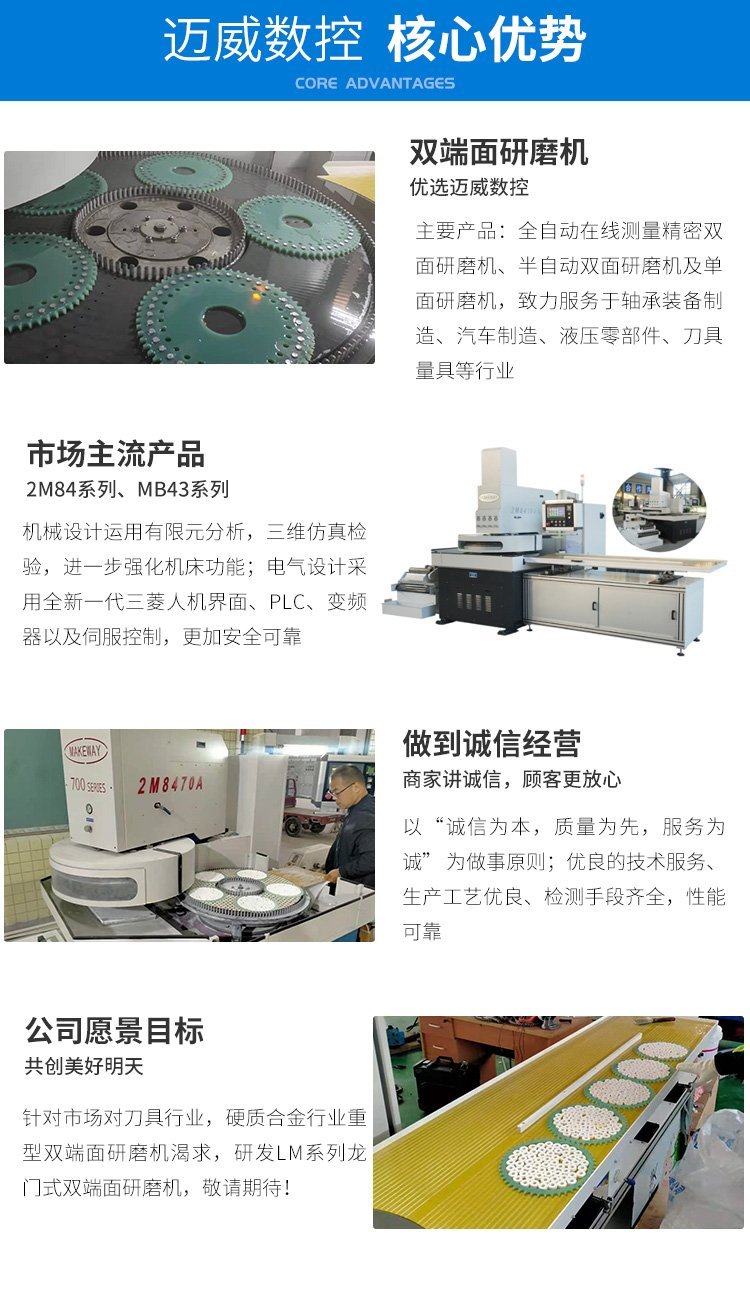 迈威数控 核心优势
CORE ADVANTAGES

双端面研磨机
优选迈威数控

主要产品：全自动在线测量精密双面研磨机、半自动双面研磨机及单面研磨机，致力服务于轴承装备制造、汽车制造、液压零部件、刀具量具等行业

市场主流产品
2M84系列、MB43系列

机械设计运用有限元分析，三维仿真检验，进一步强化机床功能；电气设计采用全新一代三菱人机界面、PLC、变频器以及伺服控制，更加安全可靠

MAKEWAY
700 SERIES
2M8470A

做到诚信经营
商家讲诚信，顾客更放心

以“诚信为本，质量为先，服务为诚”为做事原则；优良的技术服务、生产工艺优良、检测手段齐全，性能可靠

公司愿景目标
共创美好明天

针对市场对刀具行业，硬质合金行业重型双端面研磨机渴求，研发LM系列龙门式双端面研磨机，敬请期待！