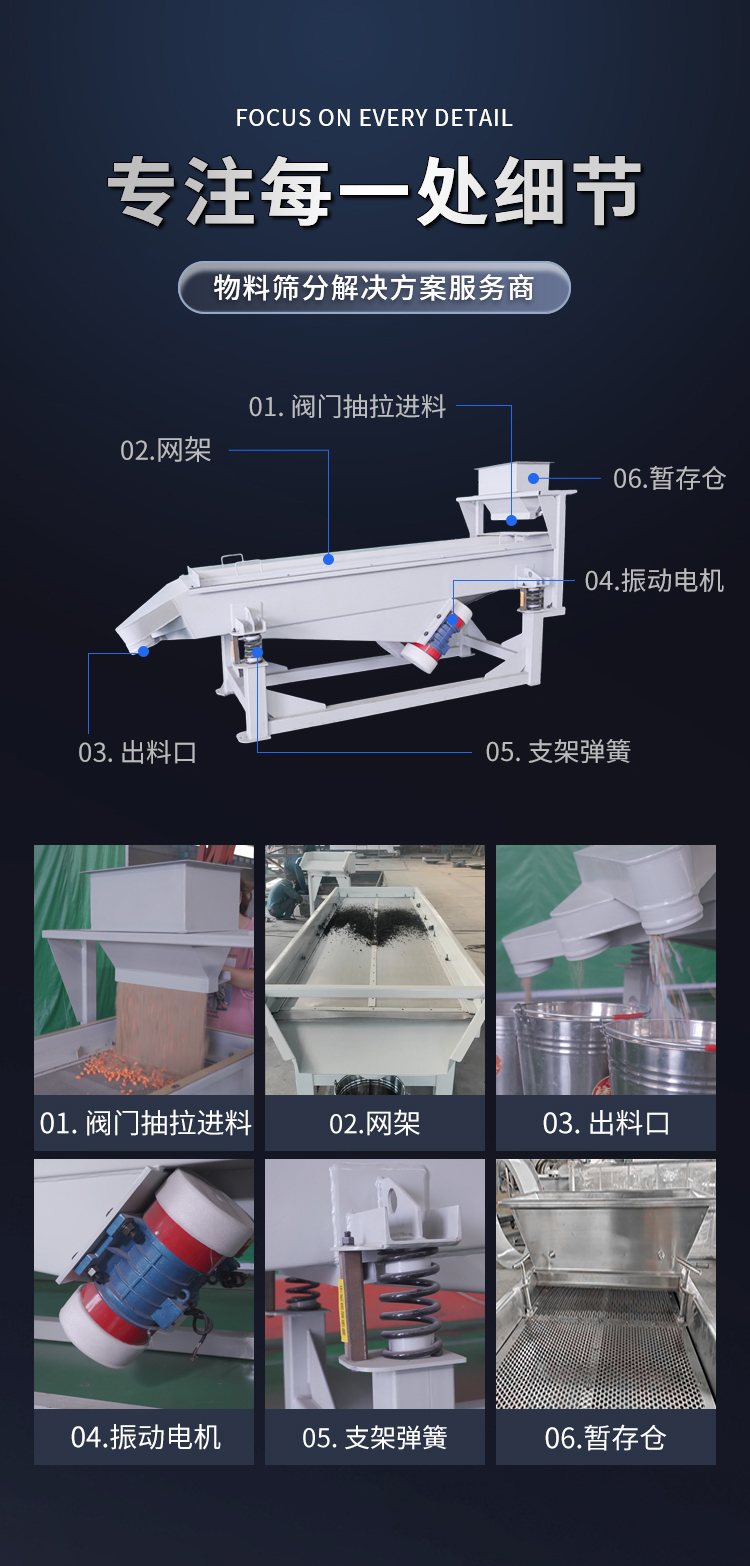 FOCUS ON EVERY DETAIL

专注每一处细节

物料筛分解决方案服务商

01. 阀门抽拉进料

02.网架

06.暂存仓

04.振动电机

03. 出料口

05. 支架弹簧

01. 阀门抽拉进料

02.网架

03. 出料口

04.振动电机

05. 支架弹簧

06.暂存仓