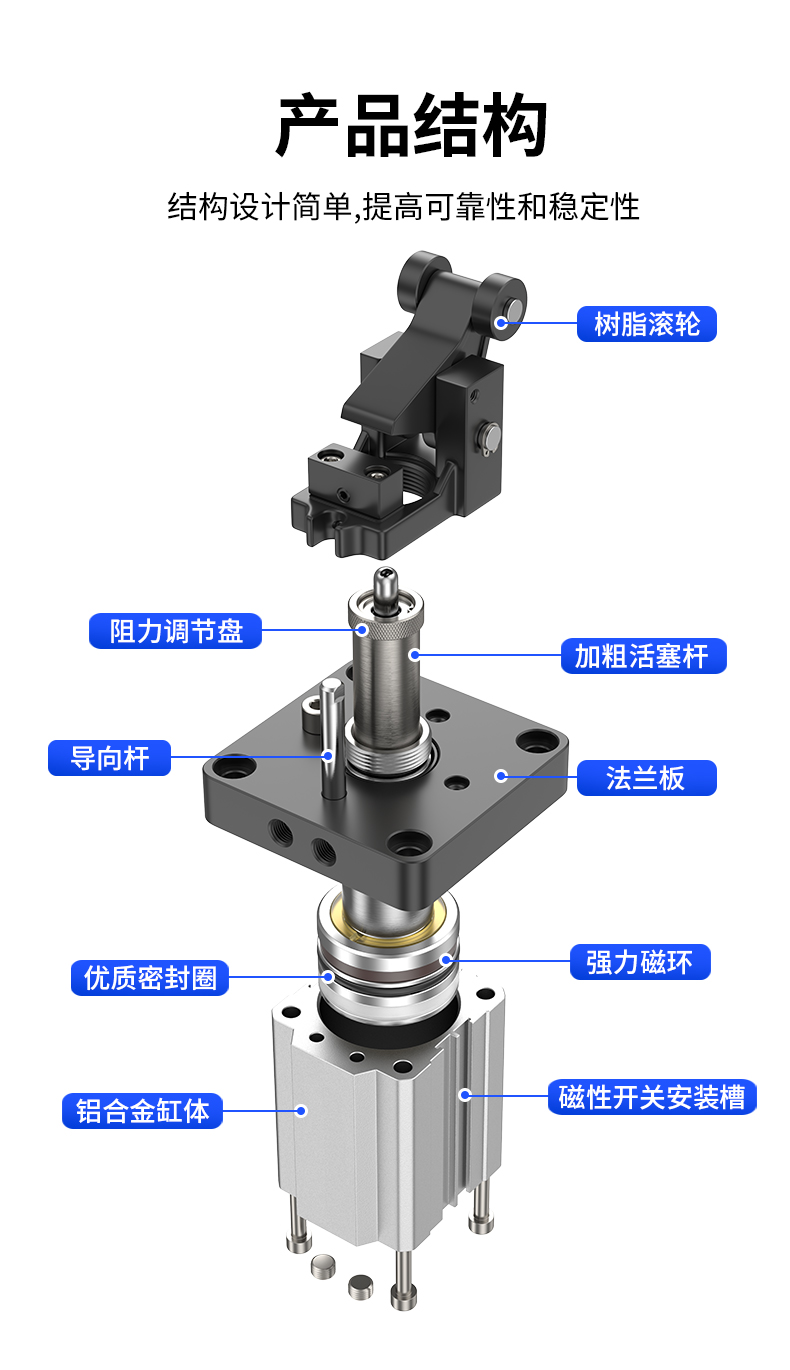 产品结构

结构设计简单,提高可靠性和稳定性

树脂滚轮

阻力调节盘

加粗活塞杆

导向杆

法兰板

强力磁环

优质密封圈

铝合金缸体

磁性开关安装槽