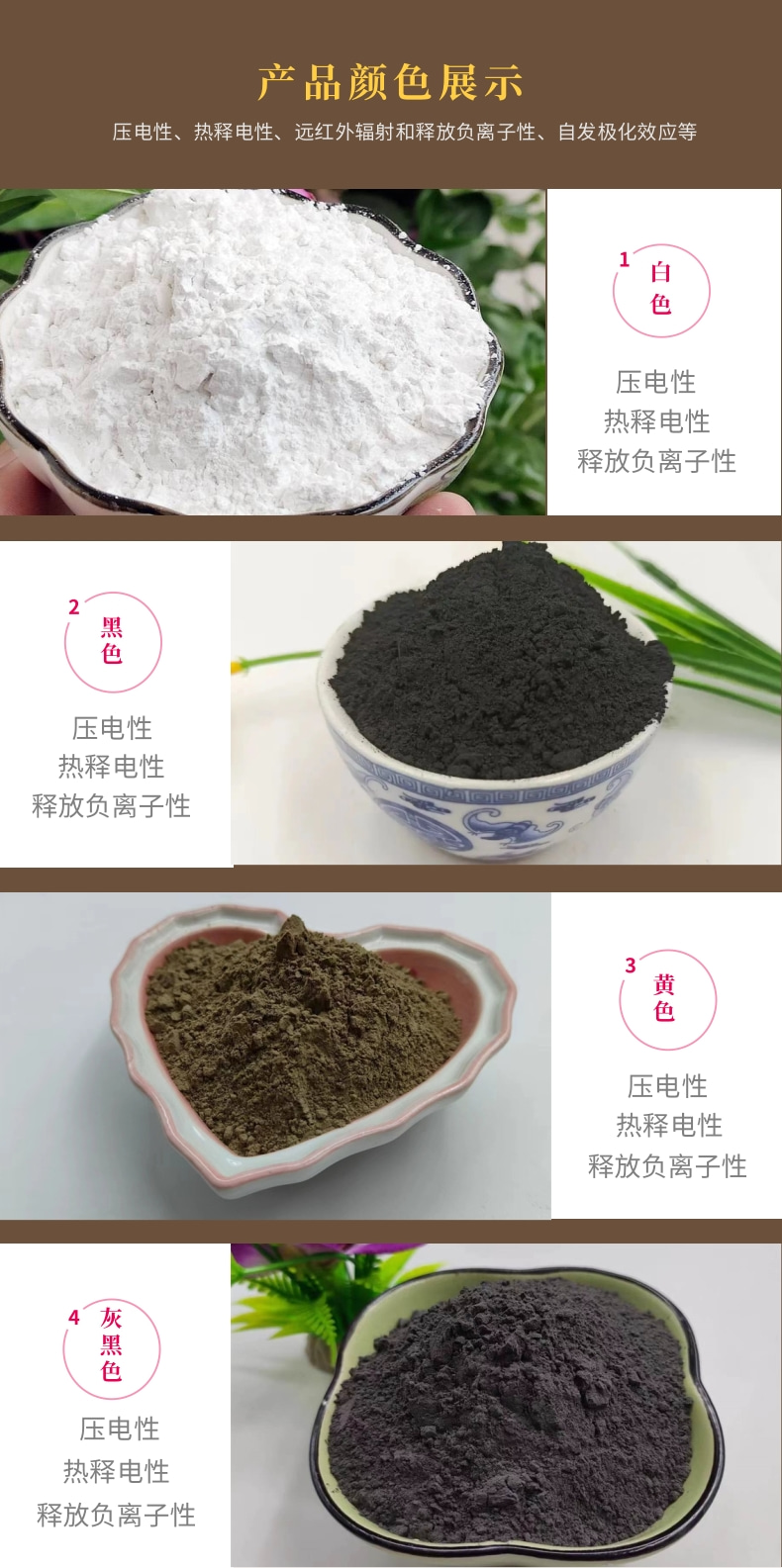 产品颜色展示

压电性、热释电性、远红外辐射和释放负离子性、自发极化效应等

1 白色

压电性
热释电性
释放负离子性

2 黑色

压电性
热释电性
释放负离子性

3 黄色

压电性
热释电性
释放负离子性

4 灰黑色

压电性
热释电性
释放负离子性