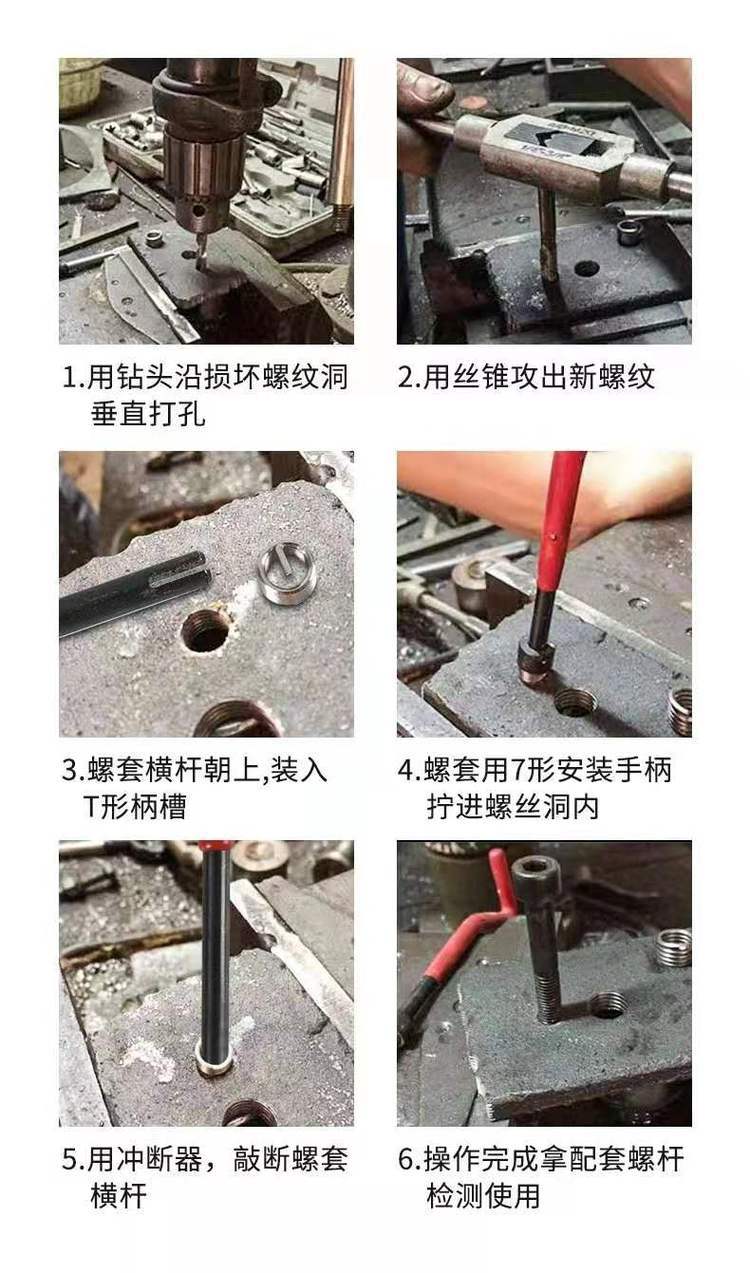 1.用钻头沿损坏螺纹洞垂直打孔

2.用丝锥攻出新螺纹

3.螺套横杆朝上,装入T形柄槽

4.螺套用7形安装手柄拧进螺丝洞内

5.用冲断器，敲断螺套横杆

6.操作完成拿配套螺杆检测使用