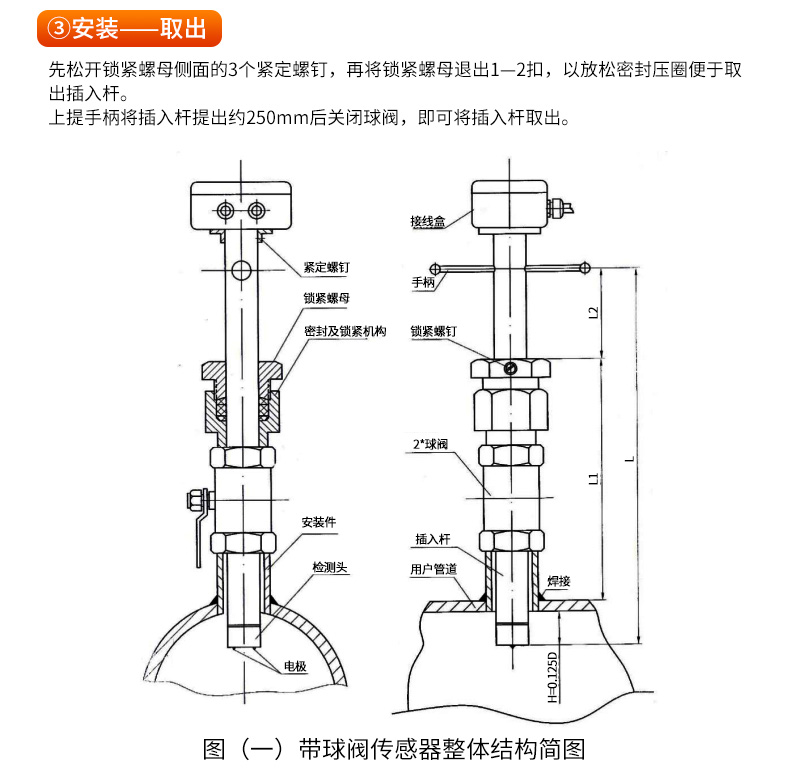 ③安装——取出

先松开锁紧螺母侧面的3个紧定螺钉，再将锁紧螺母退出1—2扣，以放松密封压圈便于取出插入杆。
上提手柄将插入杆提出约250mm后关闭球阀，即可将插入杆取出。

紧定螺钉
锁紧螺母
密封及锁紧机构
安装件
检测头
电极

接线盒
手柄
锁紧螺钉
2*球阀
插入杆
用户管道
焊接
L2
L1
L
H=0.125D

图（一）带球阀传感器整体结构简图