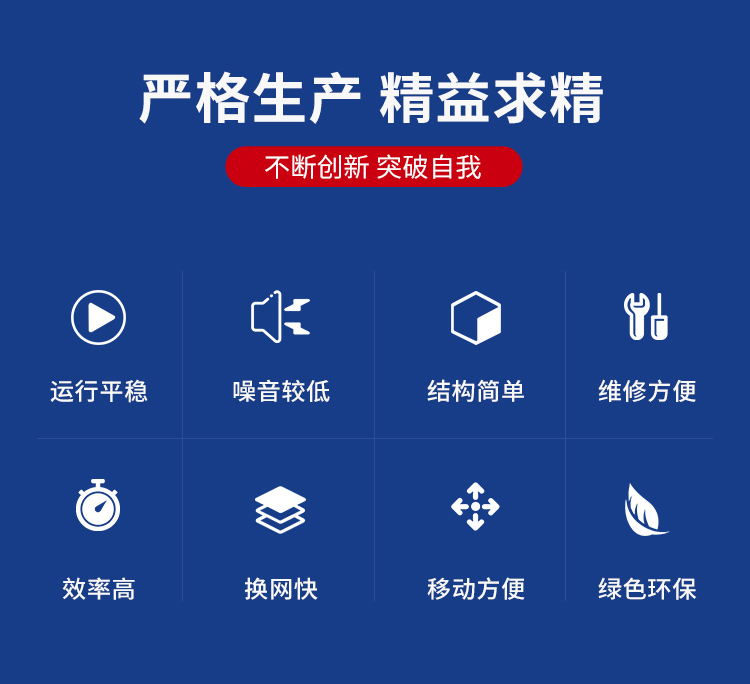 严格生产 精益求精

不断创新 突破自我

运行平稳

噪音较低

结构简单

维修方便

效率高

换网快

移动方便

绿色环保