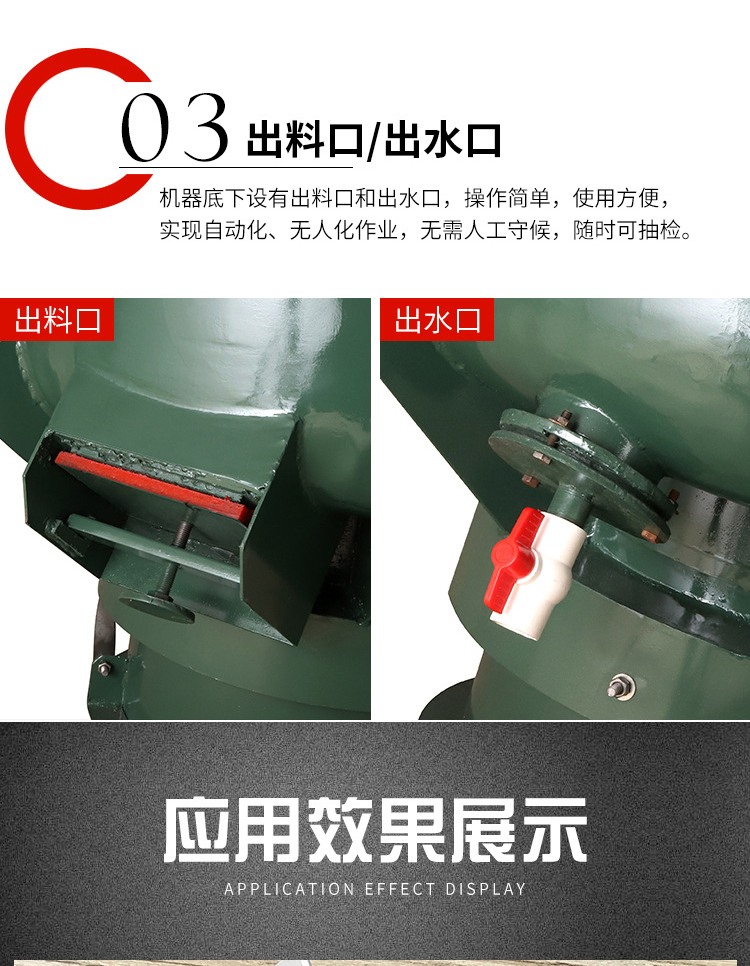 03 出料口/出水口

机器底下设有出料口和出水口，操作简单，使用方便，实现自动化、无人化作业，无需人工守候，随时可抽检。

出料口

出水口

应用效果展示

APPLICATION EFFECT DISPLAY