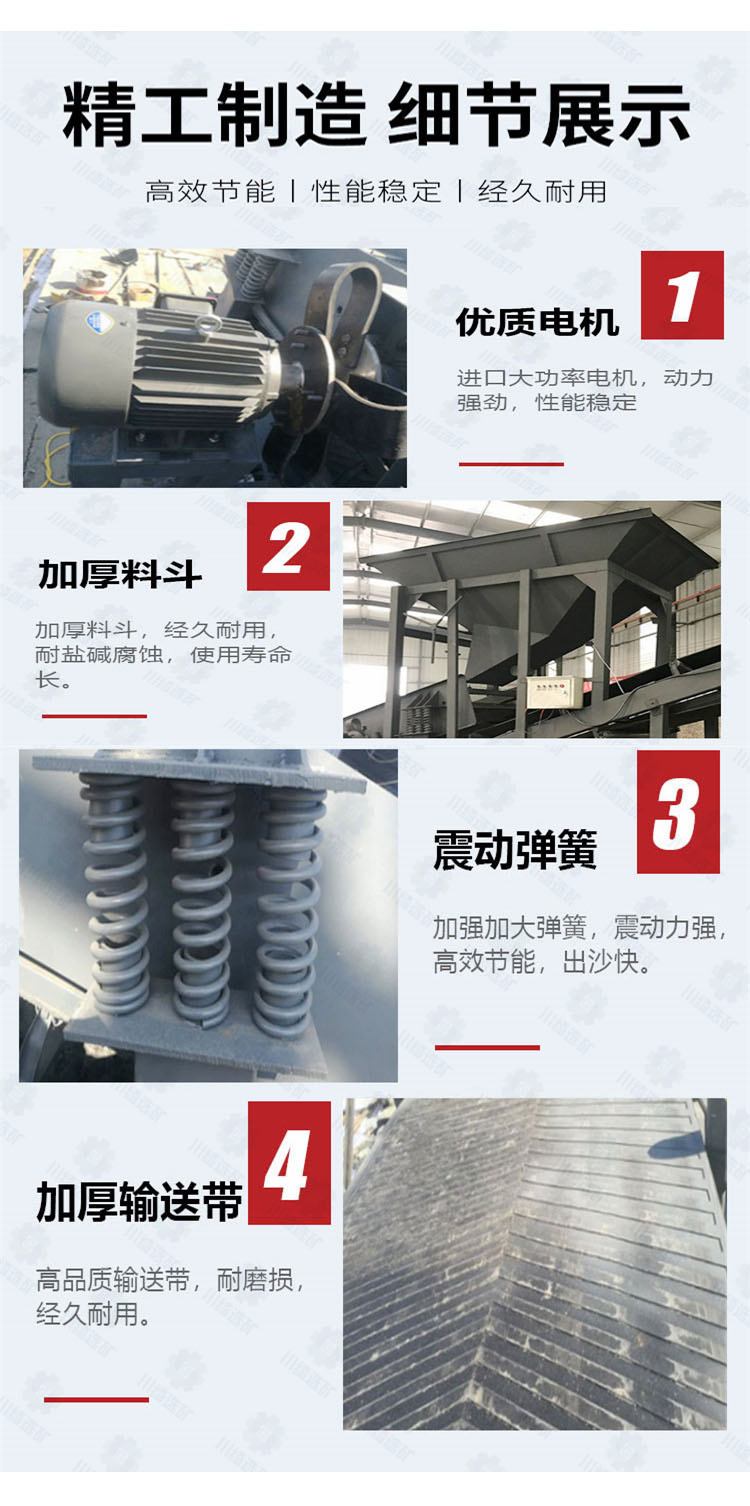 精工制造 细节展示

高效节能 | 性能稳定 | 经久耐用

1

优质电机

进口大功率电机，动力强劲，性能稳定

2

加厚料斗

加厚料斗，经久耐用，耐盐碱腐蚀，使用寿命长。

3

震动弹簧

加强加大弹簧，震动力强，高效节能，出沙快。

4

加厚输送带

高品质输送带，耐磨损，经久耐用。