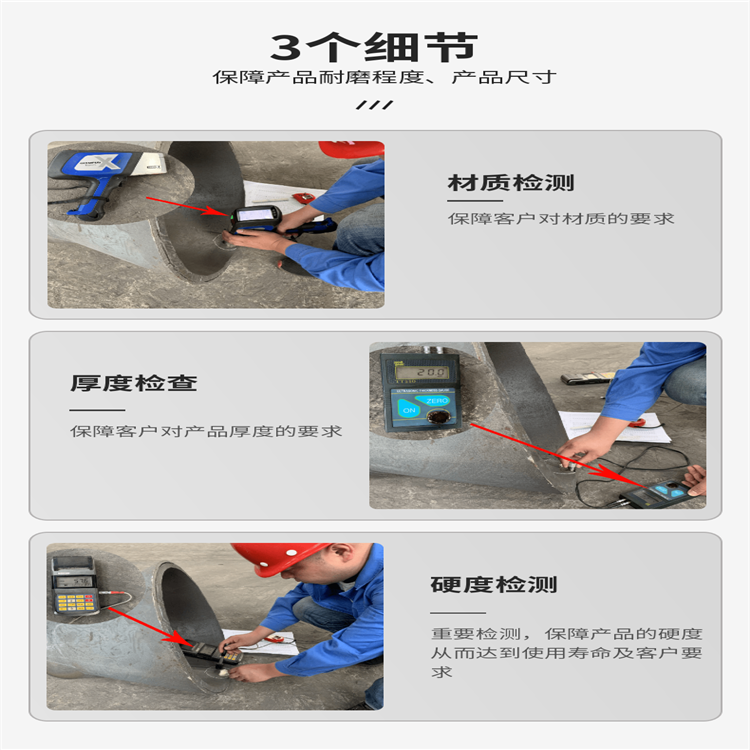 3个细节

保障产品耐磨程度、产品尺寸

///

材质检测

保障客户对材质的要求

厚度检查

保障客户对产品厚度的要求

200

ON

ZERO

硬度检测

重要检测，保障产品的硬度从而达到使用寿命及客户要求