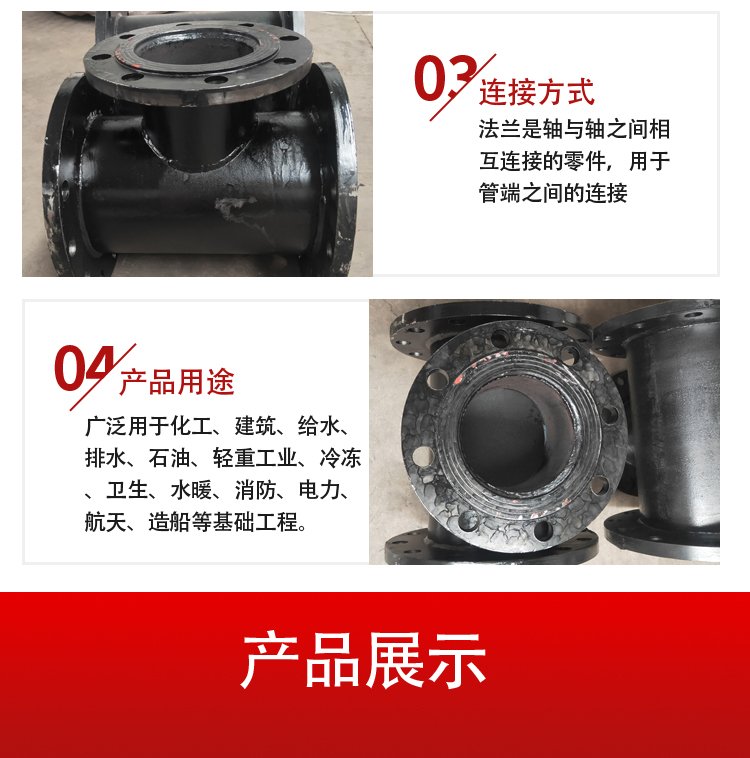 03 连接方式

法兰是轴与轴之间相互连接的零件，用于管端之间的连接

04 产品用途

广泛用于化工、建筑、给水、排水、石油、轻重工业、冷冻、卫生、水暖、消防、电力、航天、造船等基础工程。

产品展示