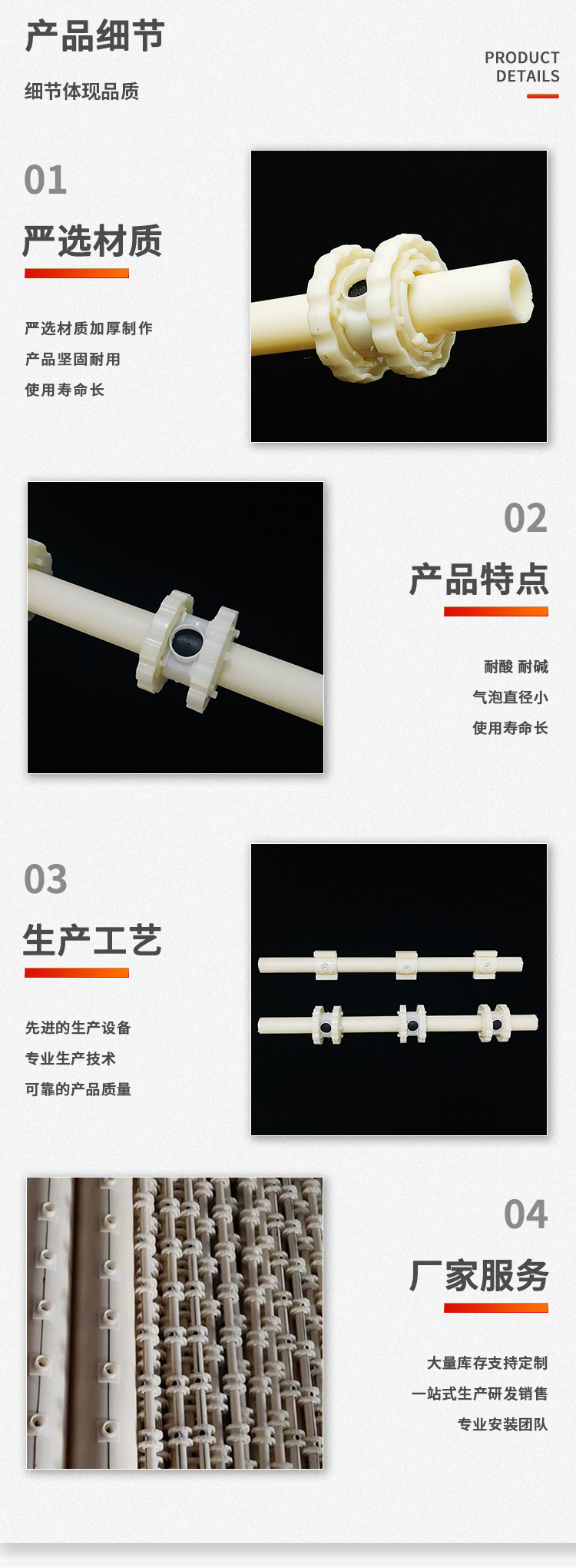 产品细节

细节体现品质

PRODUCT DETAILS

01

严选材质

严选材质加厚制作
产品坚固耐用
使用寿命长

02

产品特点

耐酸 耐碱
气泡直径小
使用寿命长

03

生产工艺

先进的生产设备
专业生产技术
可靠的产品质量

04

厂家服务

大量库存支持定制
一站式生产研发销售
专业安装团队