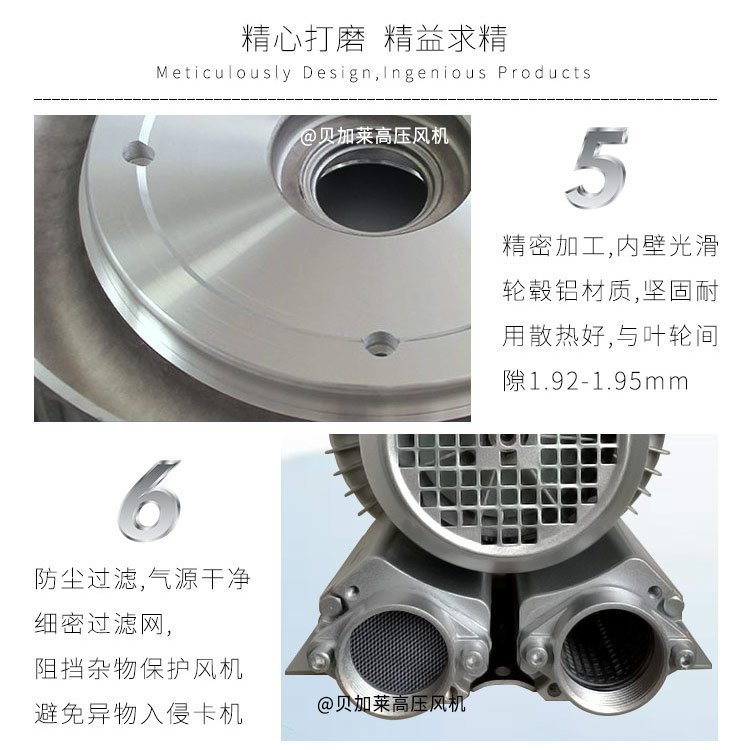 精心打磨 精益求精

Meticulously Design,Ingenious Products

@贝加莱高压风机

5

精密加工,内壁光滑
轮毂铝材质,坚固耐
用散热好,与叶轮间
隙1.92-1.95mm

6

防尘过滤,气源干净
细密过滤网,
阻挡杂物保护风机
避免异物入侵卡机

@贝加莱高压风机