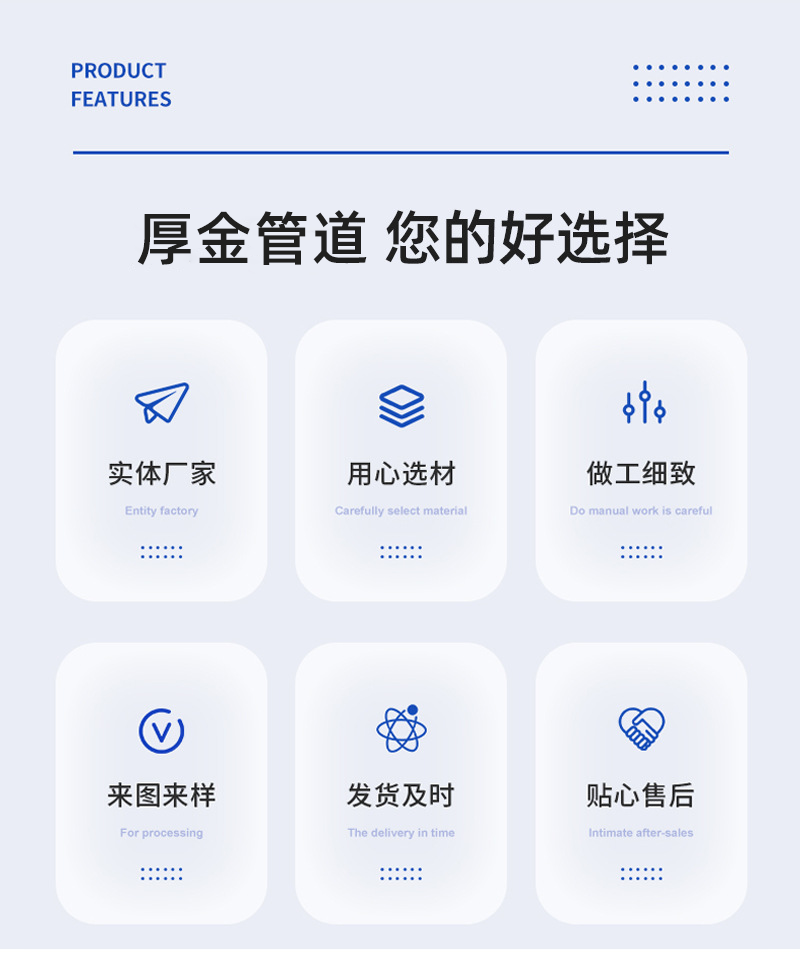 PRODUCT
FEATURES

厚金管道 您的好选择

实体厂家

Entity factory

用心选材

Carefully select material

做工细致

Do manual work is careful

来图来样

For processing

发货及时

The delivery in time

贴心售后

Intimate after-sales