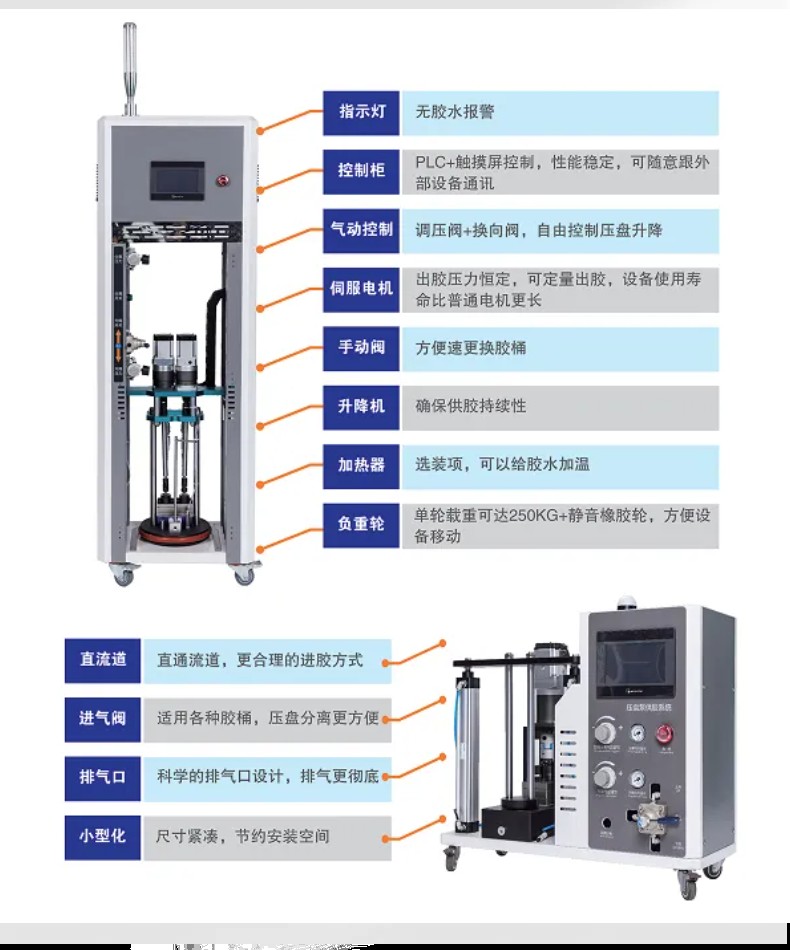 指示灯 无胶水报警

控制柜 PLC+触摸屏控制，性能稳定，可随意跟外部设备通讯

气动控制 调压阀+换向阀，自由控制压盘升降

伺服电机 出胶压力恒定，可定量出胶，设备使用寿命比普通电机更长

手动阀 方便速更换胶桶

升降机 确保供胶持续性

加热器 选装项，可以给胶水加温

负重轮 单轮载重可达250KG+静音橡胶轮，方便设备移动

直流道 直通流道，更合理的进胶方式

进气阀 适用各种胶桶，压盘分离更方便

排气口 科学的排气口设计，排气更彻底

小型化 尺寸紧凑，节约安装空间

压盘泵供胶系统