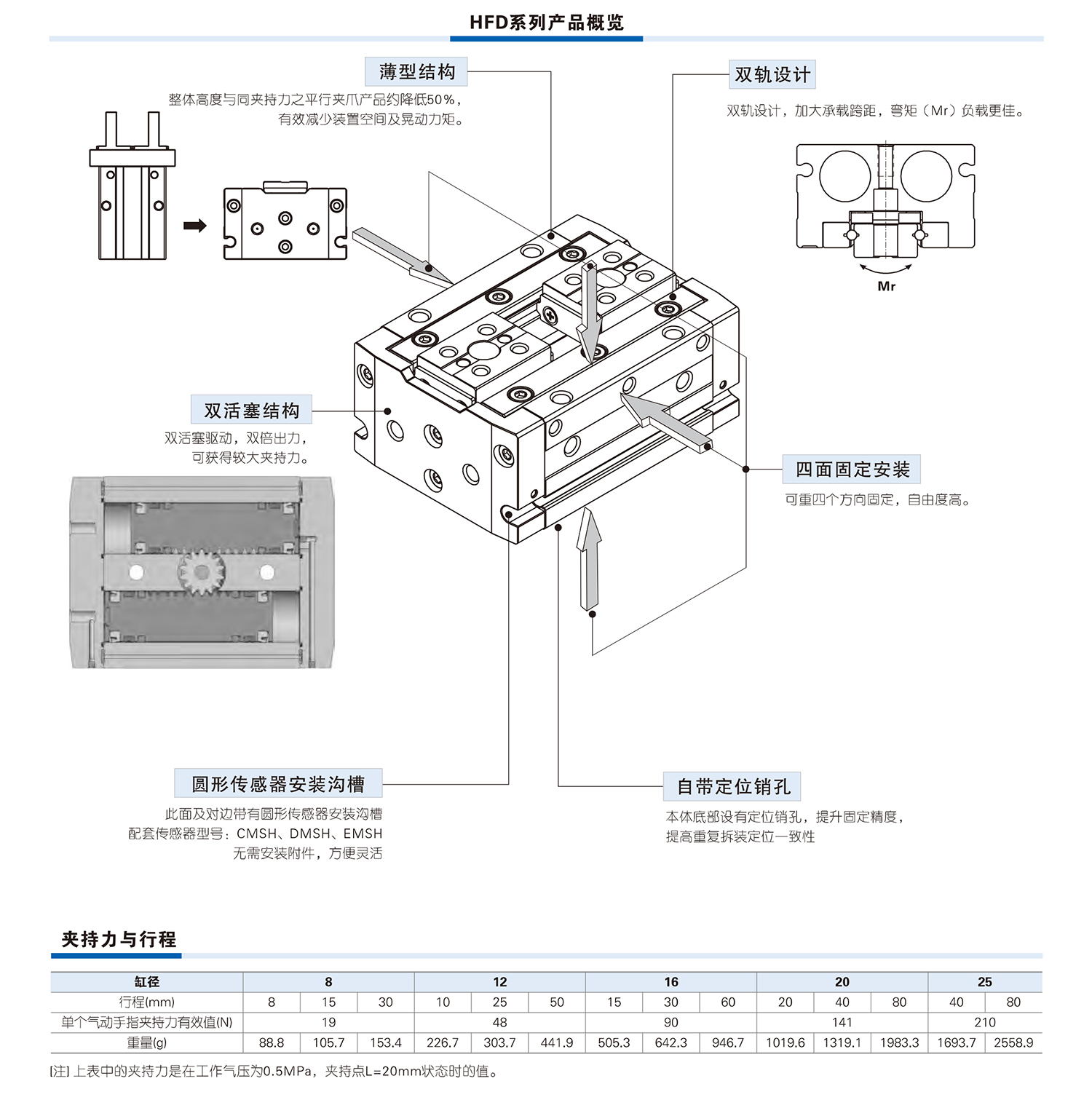 HFD系列产品概览

薄型结构
整体高度与同夹持力之平行夹爪产品约降低50%，有效减少装置空间及晃动力矩。

双轨设计
双轨设计，加大承载跨距，弯矩（Mr）负载更佳。

Mr

双活塞结构
双活塞驱动，双倍出力，可获得较大夹持力。

四面固定安装
可重四个方向固定，自由度高。

圆形传感器安装沟槽
此面及对边带有圆形传感器安装沟槽
配套传感器型号：CMSH、DMSH、EMSH
无需安装附件，方便灵活

自带定位销孔
本体底部设有定位销孔，提升固定精度，提高重复拆装定位一致性

夹持力与行程

| 缸径 | 8 | | | 12 | | | 16 | | | 20 | | | 25 | |
|---|---|---|---|---|---|---|---|---|---|---|---|---|---|---|
| 行程(mm) | 8 | 15 | 30 | 10 | 25 | 50 | 15 | 30 | 60 | 20 | 40 | 80 | 40 | 80 |
| 单个气动手指夹持力有效值(N) | 19 | | | 48 | | | 90 | | | 141 | | | 210 | |
| 重量(g) | 88.8 | 105.7 | 153.4 | 226.7 | 303.7 | 441.9 | 505.3 | 642.3 | 946.7 | 1019.6 | 1319.1 | 1983.3 | 1693.7 | 2558.9 |

[注] 上表中的夹持力是在工作气压为0.5MPa，夹持点L=20mm状态时的值。