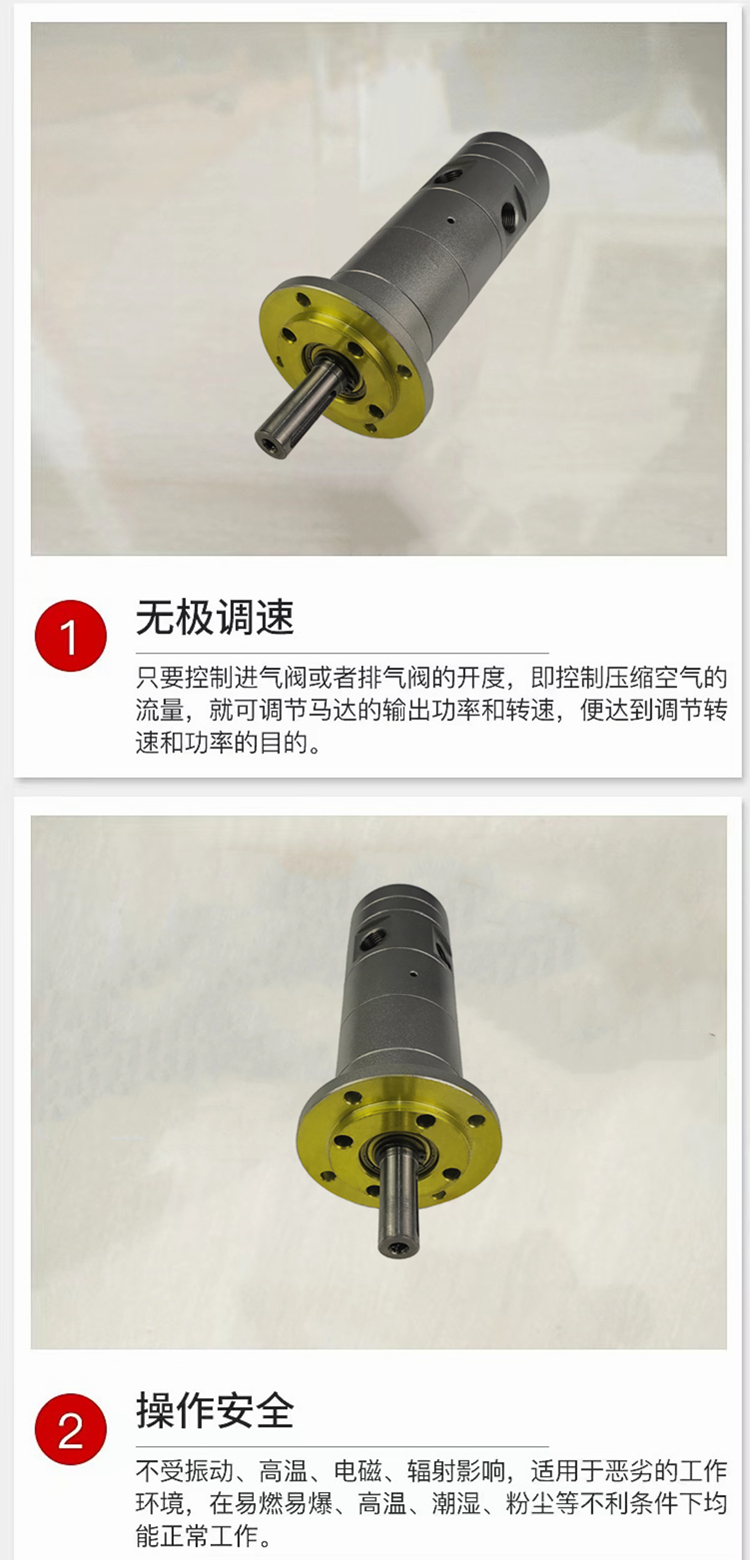 1

无极调速

只要控制进气阀或者排气阀的开度，即控制压缩空气的流量，就可调节马达的输出功率和转速，便达到调节转速和功率的目的。

2

操作安全

不受振动、高温、电磁、辐射影响，适用于恶劣的工作环境，在易燃易爆、高温、潮湿、粉尘等不利条件下均能正常工作。