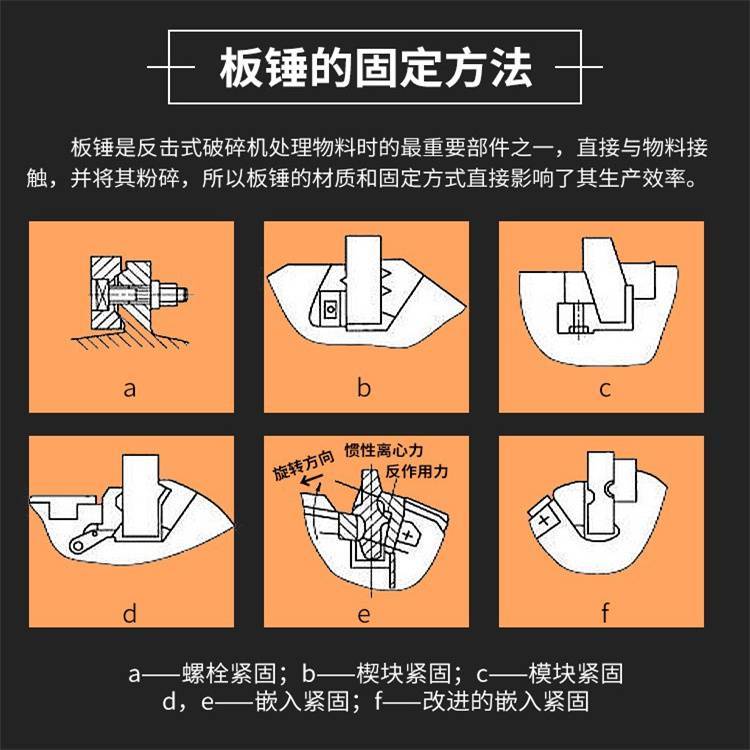 板锤的固定方法

板锤是反击式破碎机处理物料时的最重要部件之一，直接与物料接触，并将其粉碎，所以板锤的材质和固定方式直接影响了其生产效率。

a

b

c

d

旋转方向
惯性离心力
反作用力
e

f

a——螺栓紧固；b——楔块紧固；c——模块紧固
d，e——嵌入紧固；f——改进的嵌入紧固