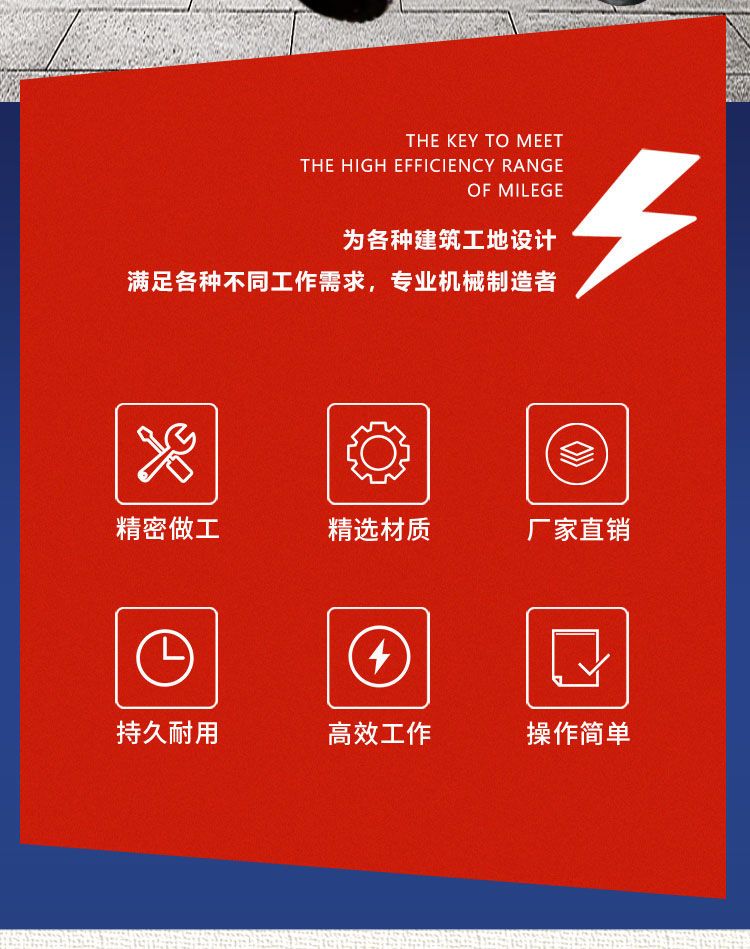 THE KEY TO MEET
THE HIGH EFFICIENCY RANGE
OF MILEGE

为各种建筑工地设计
满足各种不同工作需求，专业机械制造者

精密做工

精选材质

厂家直销

持久耐用

高效工作

操作简单