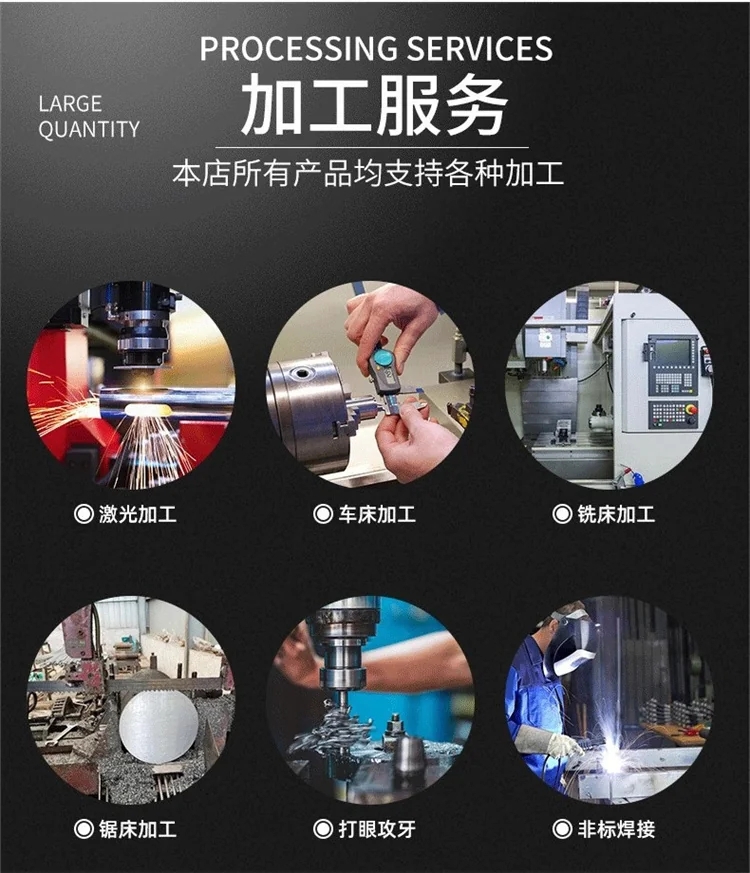 PROCESSING SERVICES

LARGE QUANTITY

加工服务

本店所有产品均支持各种加工

◉ 激光加工

◉ 车床加工

◉ 铣床加工

◉ 锯床加工

◉ 打眼攻牙

◉ 非标焊接