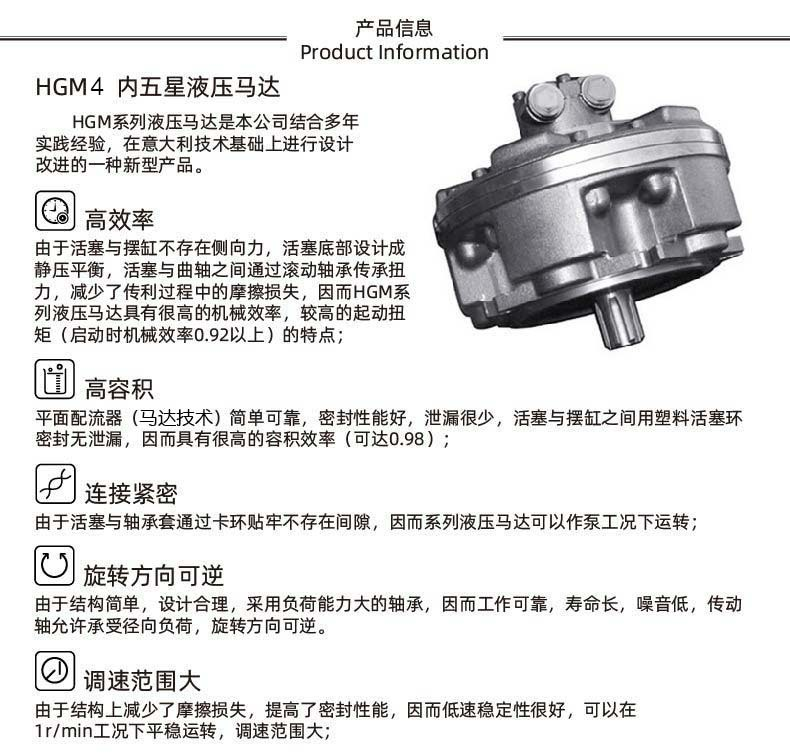 产品信息
Product Information

HGM4 内五星液压马达

HGM系列液压马达是本公司结合多年实践经验，在意大利技术基础上进行设计改进的一种新型产品。

高效率

由于活塞与摆缸不存在侧向力，活塞底部设计成静压平衡，活塞与曲轴之间通过滚动轴承传承扭力，减少了传利过程中的摩擦损失，因而HGM系列液压马达具有很高的机械效率，较高的起动扭矩（启动时机械效率0.92以上）的特点；

高容积

平面配流器（马达技术）简单可靠，密封性能好，泄漏很少，活塞与摆缸之间用塑料活塞环密封无泄漏，因而具有很高的容积效率（可达0.98）；

连接紧密

由于活塞与轴承套通过卡环贴牢不存在间隙，因而系列液压马达可以作泵工况下运转；

旋转方向可逆

由于结构简单，设计合理，采用负荷能力大的轴承，因而工作可靠，寿命长，噪音低，传动轴允许承受径向负荷，旋转方向可逆。

调速范围大

由于结构上减少了摩擦损失，提高了密封性能，因而低速稳定性很好，可以在1r/min工况下平稳运转，调速范围大；