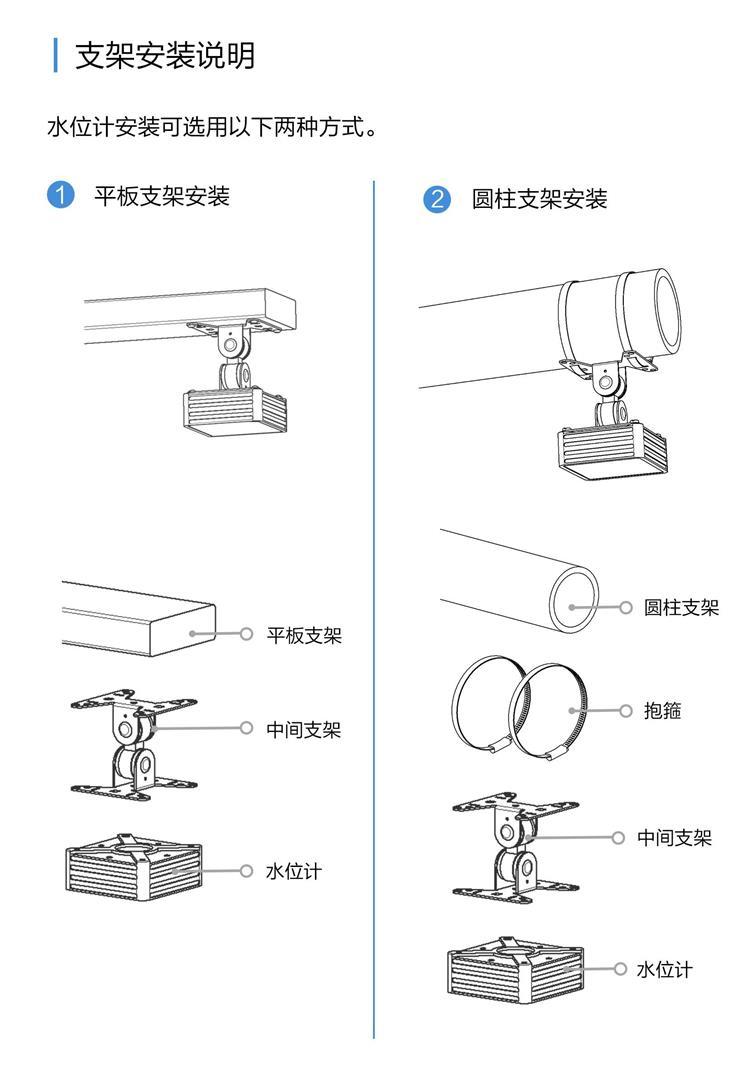 支架安装说明

水位计安装可选用以下两种方式。

1 平板支架安装

平板支架

中间支架

水位计

2 圆柱支架安装

圆柱支架

抱箍

中间支架

水位计