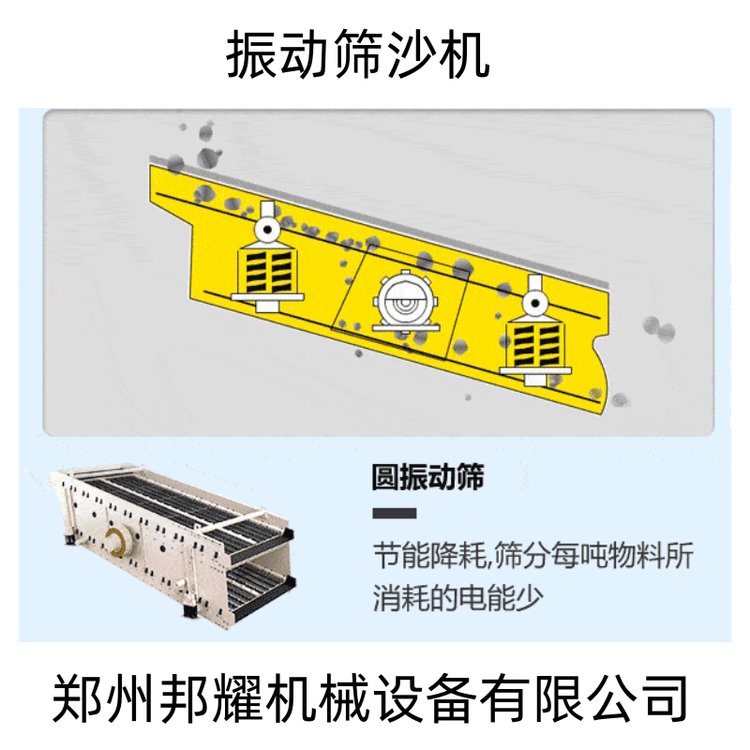 振动筛沙机

圆振动筛

节能降耗,筛分每吨物料所消耗的电能少

郑州邦耀机械设备有限公司