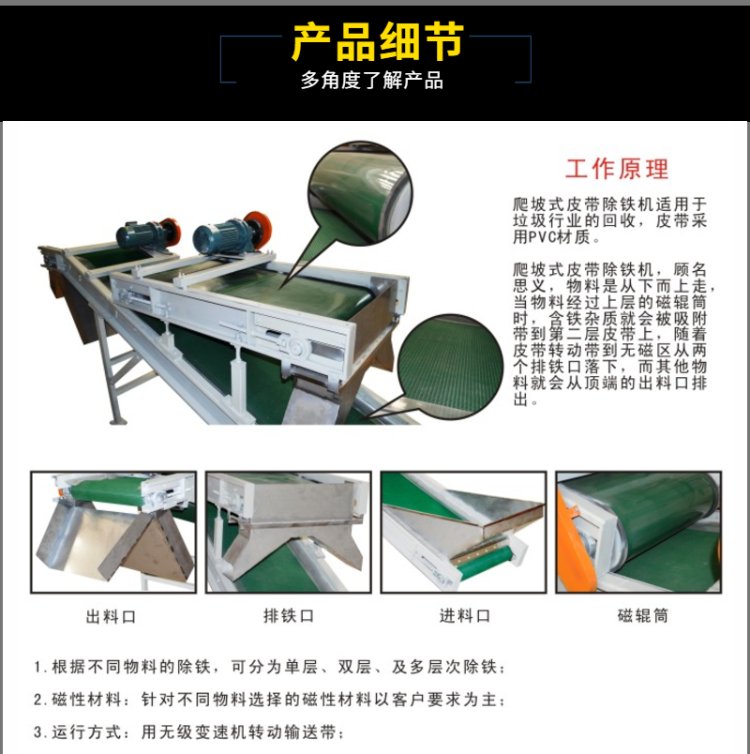 产品细节
多角度了解产品

工作原理

爬坡式皮带除铁机适用于垃圾行业的回收，皮带采用PVC材质。

爬坡式皮带除铁机，顾名思义，物料是从下而上走，当物料经过上层的磁辊筒时，含铁杂质就会被吸附带到第二层皮带上，随着皮带转动带到无磁区从两个排铁口落下，而其他物料就会从顶端的出料口排出。

出料口

排铁口

进料口

磁辊筒

1. 根据不同物料的除铁，可分为单层、双层、及多层次除铁；

2. 磁性材料：针对不同物料选择的磁性材料以客户要求为主；

3. 运行方式：用无级变速机转动输送带；