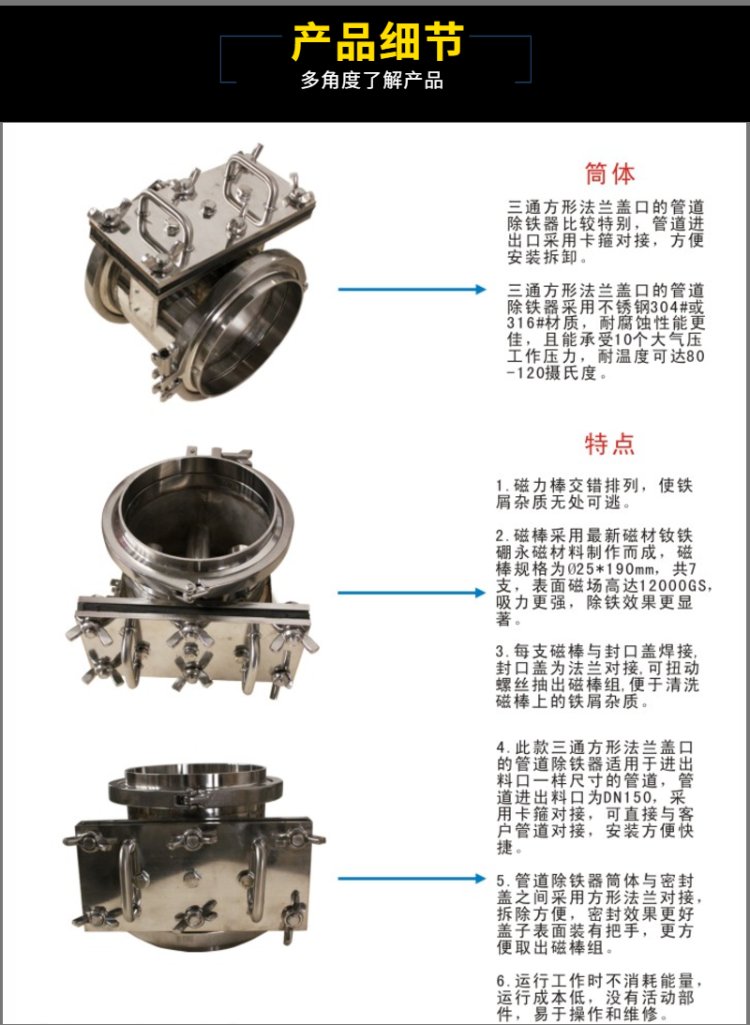 产品细节
多角度了解产品

筒体

三通方形法兰盖口的管道除铁器比较特别，管道进出口采用卡箍对接，方便安装拆卸。

三通方形法兰盖口的管道除铁器采用不锈钢304#或316#材质，耐腐蚀性能更佳，且能承受10个大气压工作压力，耐温度可达80-120摄氏度。

特点

1.磁力棒交错排列，使铁屑杂质无处可逃。

2.磁棒采用最新磁材钕铁硼永磁材料制作而成，磁棒规格为Ø25*190mm，共7支，表面磁场高达12000GS，吸力更强，除铁效果更显著。

3.每支磁棒与封口盖焊接，封口盖为法兰对接，可扭动螺丝抽出磁棒组，便于清洗磁棒上的铁屑杂质。

4.此款三通方形法兰盖口的管道除铁器适用于进出料口一样尺寸的管道，管道进出料口为DN150，采用卡箍对接，可直接与客户管道对接，安装方便快捷。

5.管道除铁器筒体与密封盖之间采用方形法兰对接，拆除方便，密封效果更好盖子表面装有把手，更方便取出磁棒组。

6.运行工作时不消耗能量，运行成本低，没有活动部件，易于操作和维修。