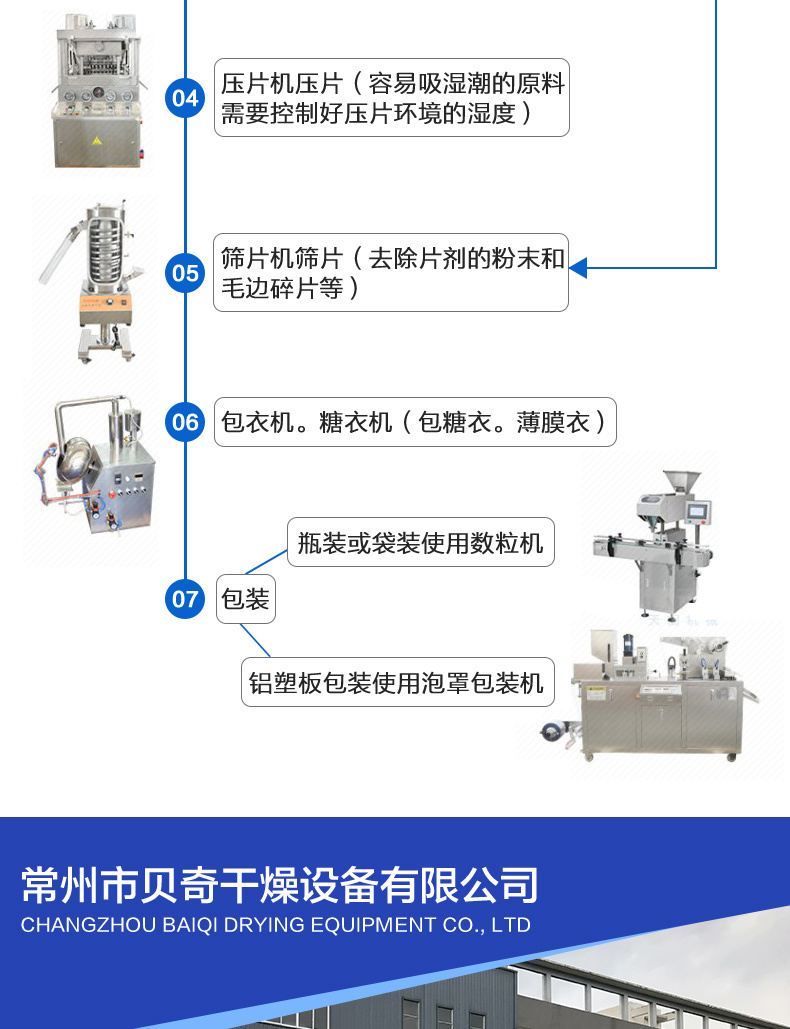 04
压片机压片（容易吸湿潮的原料需要控制好压片环境的湿度）

05
筛片机筛片（去除片剂的粉末和毛边碎片等）

06
包衣机。糖衣机（包糖衣。薄膜衣）

07
包装

瓶装或袋装使用数粒机

铝塑板包装使用泡罩包装机

常州市贝奇干燥设备有限公司
CHANGZHOU BAIQI DRYING EQUIPMENT CO., LTD