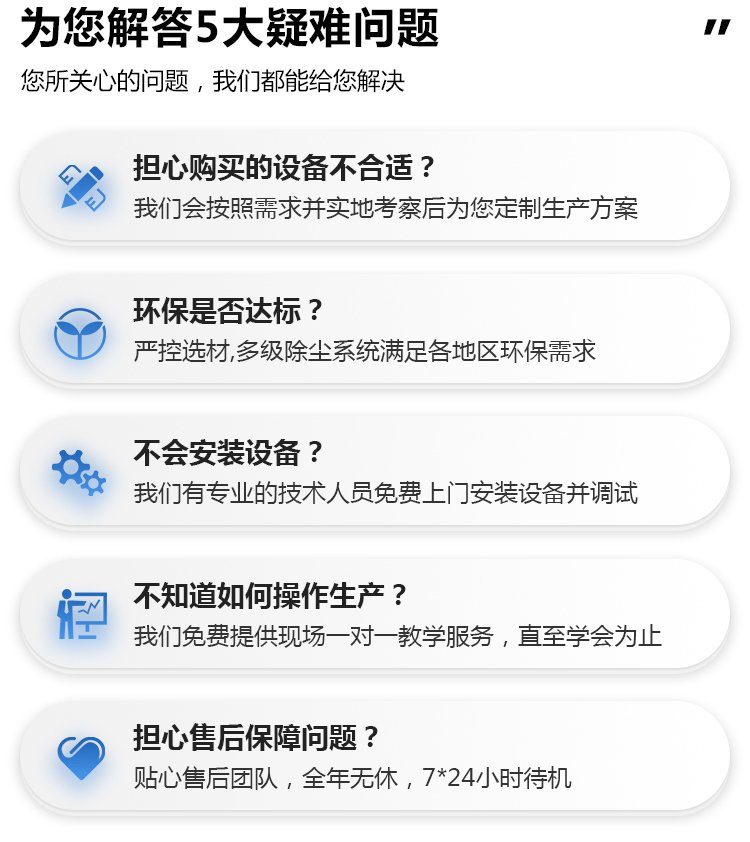 为您解答5大疑难问题

您所关心的问题，我们都能给您解决

担心购买的设备不合适？
我们会按照需求并实地考察后为您定制生产方案

环保是否达标？
严控选材,多级除尘系统满足各地区环保需求

不会安装设备？
我们有专业的技术人员免费上门安装设备并调试

不知道如何操作生产？
我们免费提供现场一对一教学服务，直至学会为止

担心售后保障问题？
贴心售后团队，全年无休，7*24小时待机