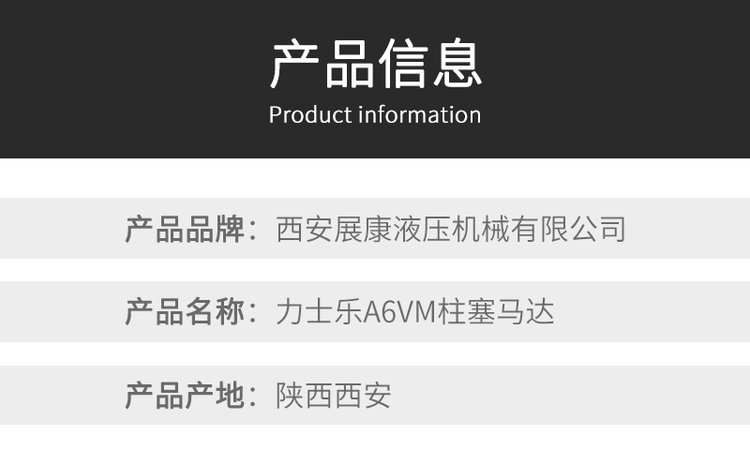 产品信息
Product information

产品品牌：西安展康液压机械有限公司

产品名称：力士乐A6VM柱塞马达

产品产地：陕西西安