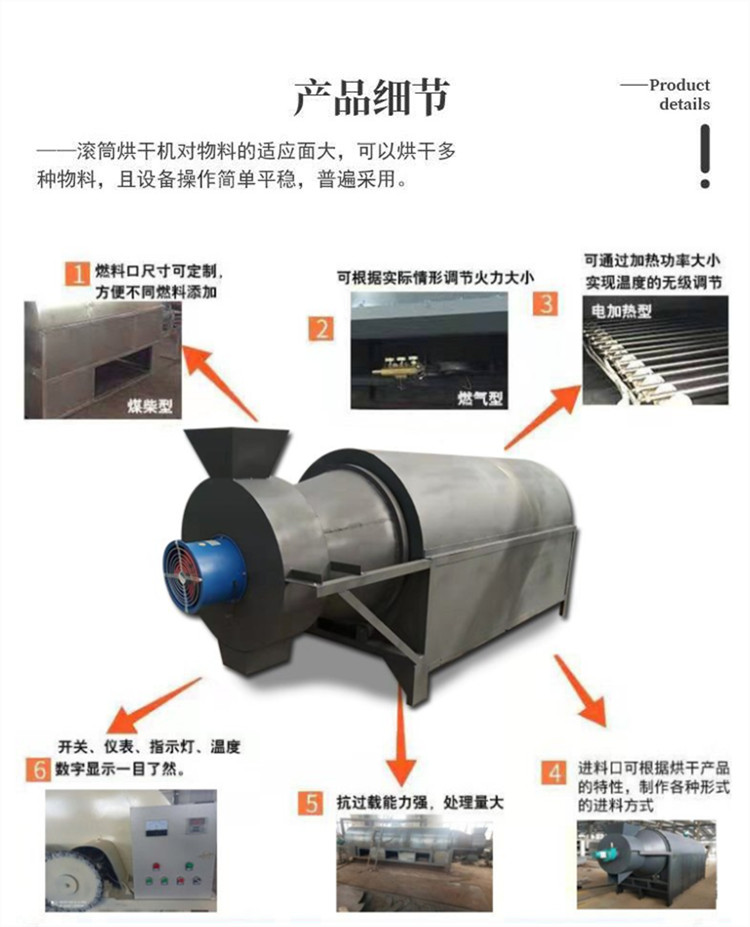 产品细节

——Product details

——滚筒烘干机对物料的适应面大，可以烘干多种物料，且设备操作简单平稳，普遍采用。

1 燃料口尺寸可定制，方便不同燃料添加

煤柴型

2 可根据实际情形调节火力大小

燃气型

3 可通过加热功率大小实现温度的无级调节

电加热型

6 开关、仪表、指示灯、温度数字显示一目了然。

5 抗过载能力强，处理量大

4 进料口可根据烘干产品的特性，制作各种形式的进料方式