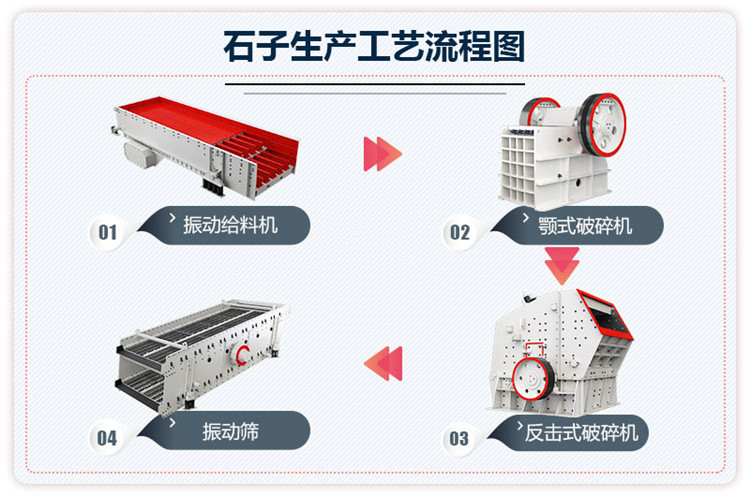 石子生产工艺流程图

01 振动给料机

02 颚式破碎机

03 反击式破碎机

04 振动筛