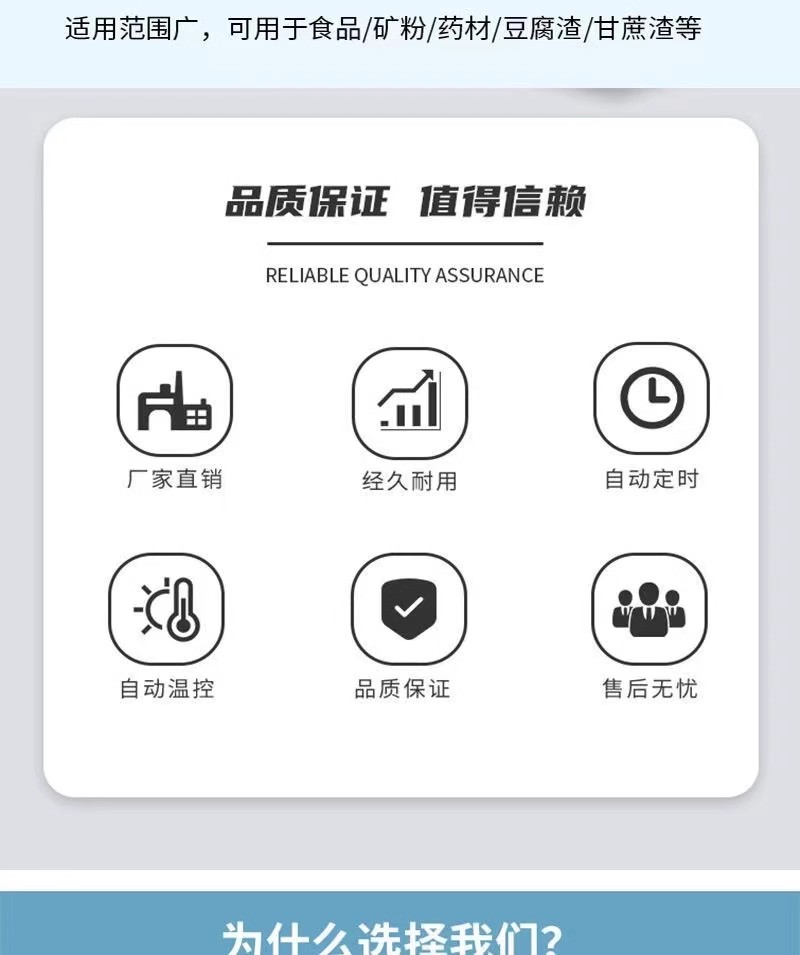 适用范围广，可用于食品/矿粉/药材/豆腐渣/甘蔗渣等

品质保证 值得信赖

RELIABLE QUALITY ASSURANCE

厂家直销

经久耐用

自动定时

自动温控

品质保证

售后无忧

为什么选择我们?