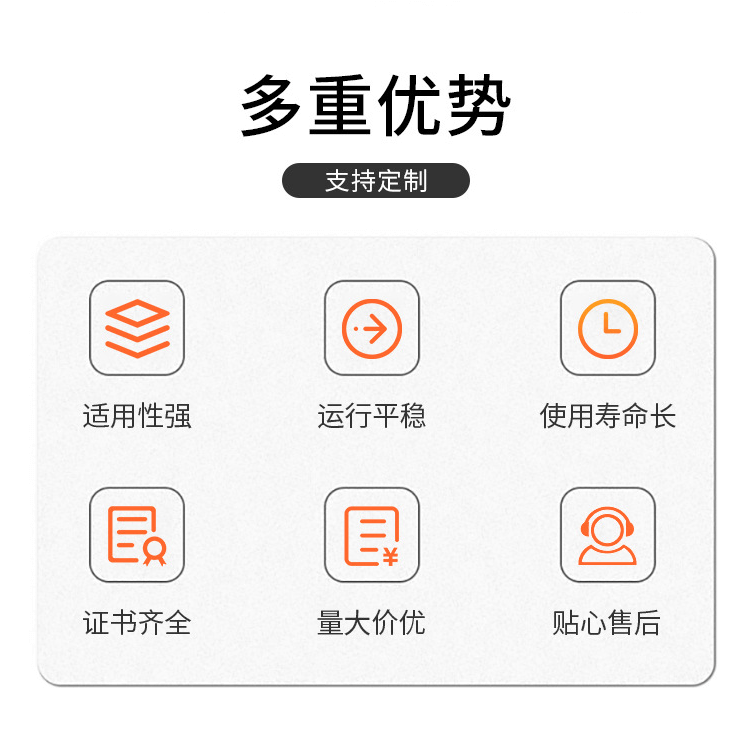 多重优势

支持定制

适用性强

运行平稳

使用寿命长

证书齐全

量大价优

贴心售后