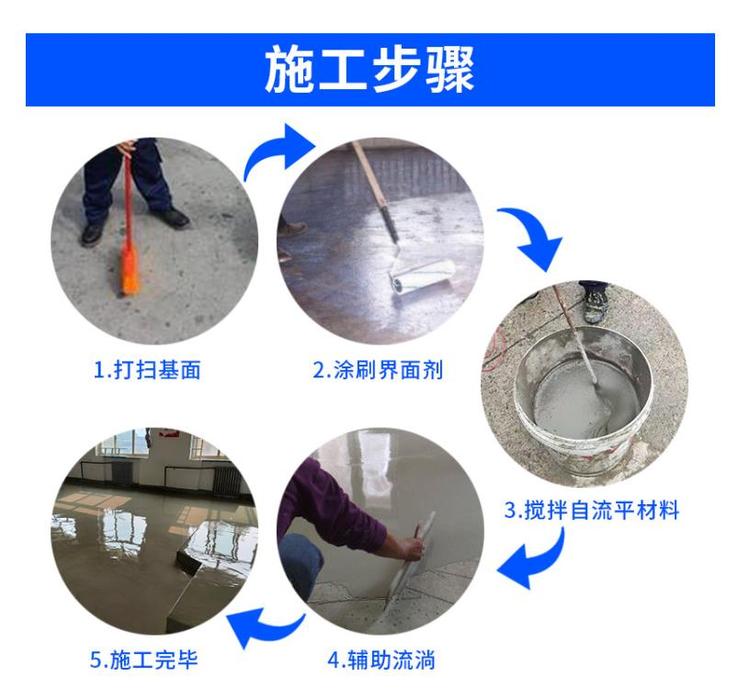 施工步骤

1.打扫基面

2.涂刷界面剂

3.搅拌自流平材料

4.辅助流淌

5.施工完毕