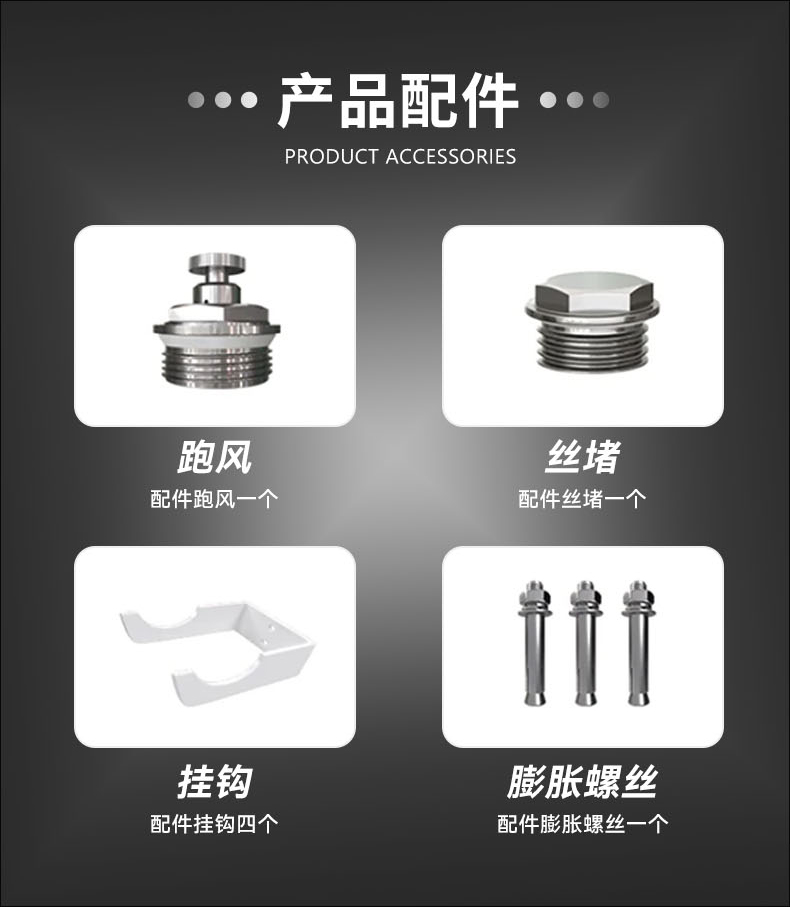 产品配件
PRODUCT ACCESSORIES

跑风
配件跑风一个

丝堵
配件丝堵一个

挂钩
配件挂钩四个

膨胀螺丝
配件膨胀螺丝一个