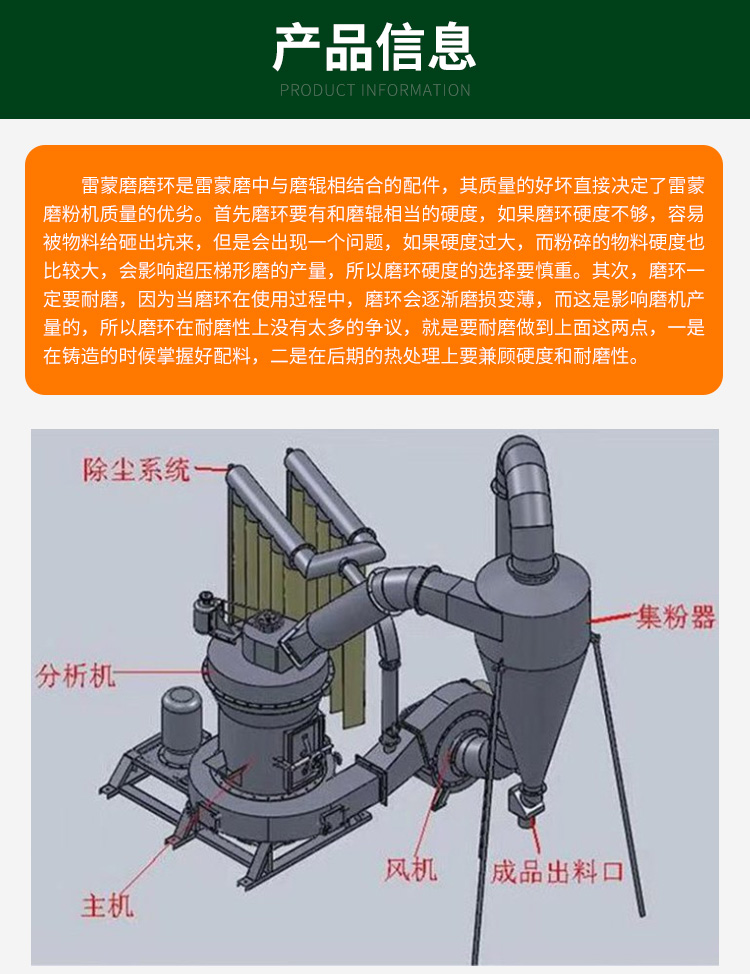 产品信息
PRODUCT INFORMATION

雷蒙磨磨环是雷蒙磨中与磨辊相结合的配件，其质量的好坏直接决定了雷蒙磨粉机质量的优劣。首先磨环要有和磨辊相当的硬度，如果磨环硬度不够，容易被物料给砸出坑来，但是会出现一个问题，如果硬度过大，而粉碎的物料硬度也比较大，会影响超压梯形磨的产量，所以磨环硬度的选择要慎重。其次，磨环一定要耐磨，因为当磨环在使用过程中，磨环会逐渐磨损变薄，而这是影响磨机产量的，所以磨环在耐磨性上没有太多的争议，就是要耐磨做到上面这两点，一是在铸造的时候掌握好配料，二是在后期的热处理上要兼顾硬度和耐磨性。

除尘系统
集粉器
分析机
风机
成品出料口
主机