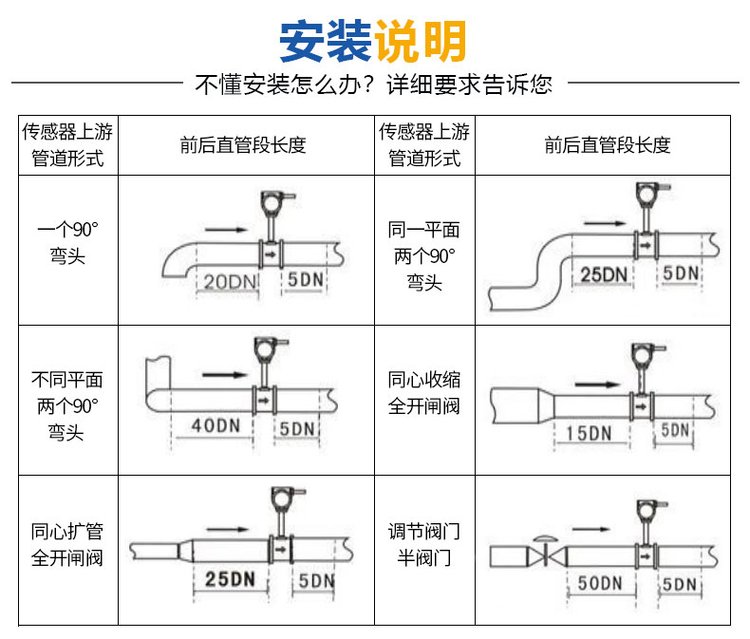 安装说明

不懂安装怎么办？详细要求告诉您

| 传感器上游管道形式 | 前后直管段长度 | 传感器上游管道形式 | 前后直管段长度 |
|---|---|---|---|
| 一个90°弯头 | 20DN 5DN | 同一平面两个90°弯头 | 25DN 5DN |
| 不同平面两个90°弯头 | 40DN 5DN | 同心收缩全开闸阀 | 15DN 5DN |
| 同心扩管全开闸阀 | 25DN 5DN | 调节阀门半阀门 | 50DN 5DN |