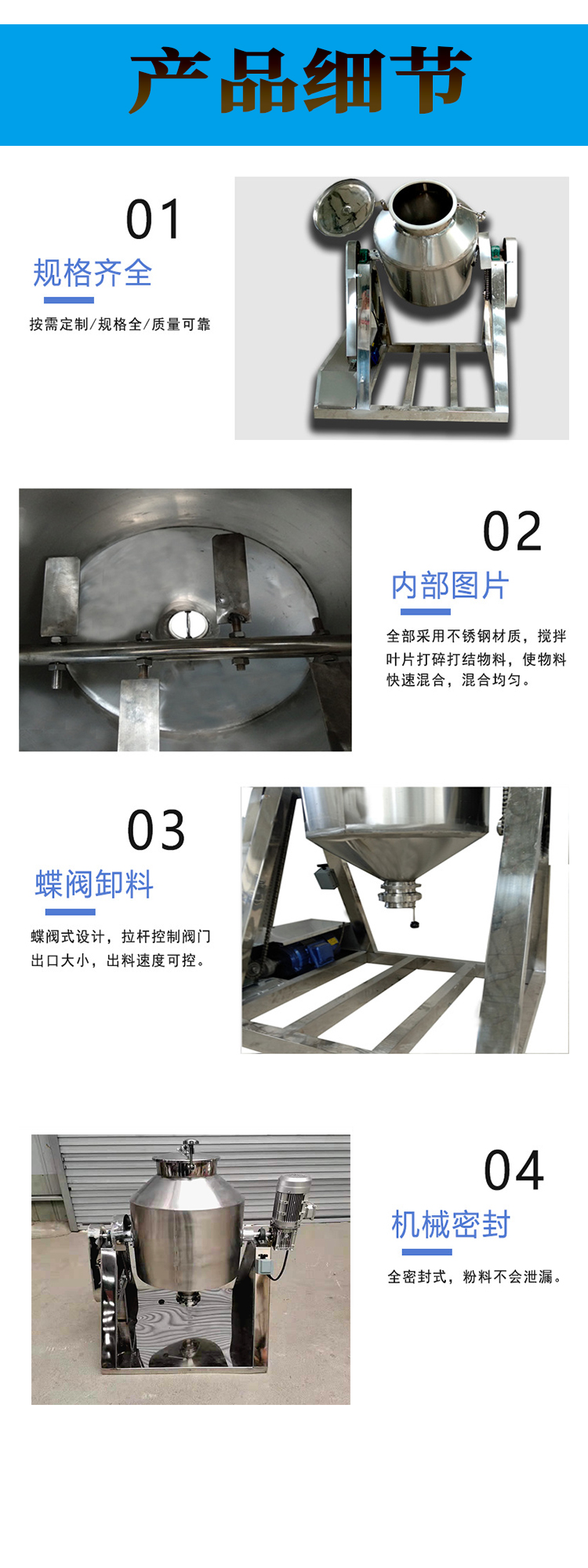 产品细节

01
规格齐全
按需定制/规格全/质量可靠

02
内部图片
全部采用不锈钢材质，搅拌叶片打碎打结物料，使物料快速混合，混合均匀。

03
蝶阀卸料
蝶阀式设计，拉杆控制阀门出口大小，出料速度可控。

04
机械密封
全密封式，粉料不会泄漏。