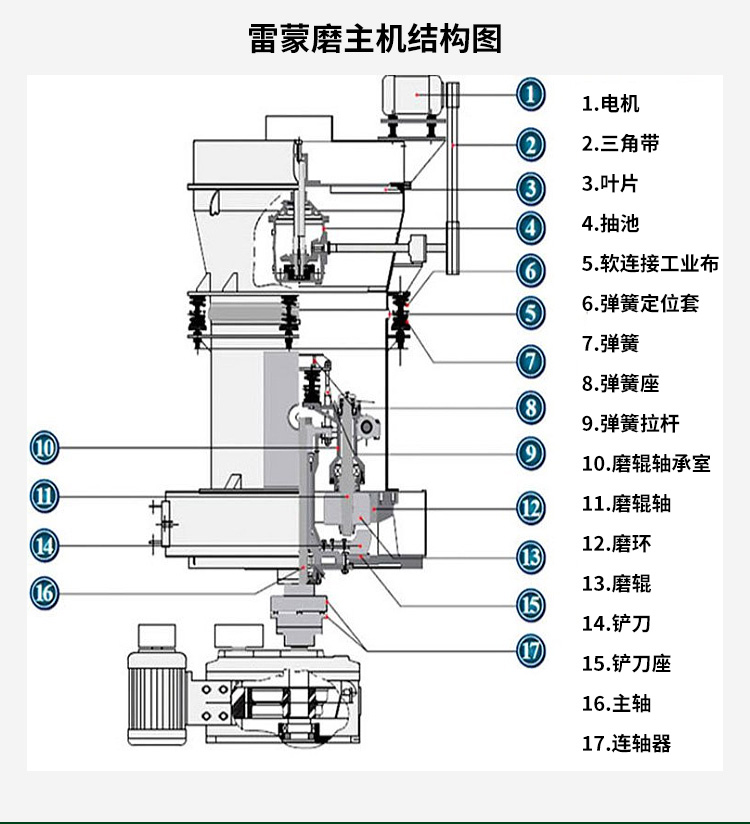 雷蒙磨主机结构图

1
2
3
4
6
5
7
8
9
10
11
12
14
13
16
15
17

1.电机
2.三角带
3.叶片
4.抽池
5.软连接工业布
6.弹簧定位套
7.弹簧
8.弹簧座
9.弹簧拉杆
10.磨辊轴承室
11.磨辊轴
12.磨环
13.磨辊
14.铲刀
15.铲刀座
16.主轴
17.连轴器