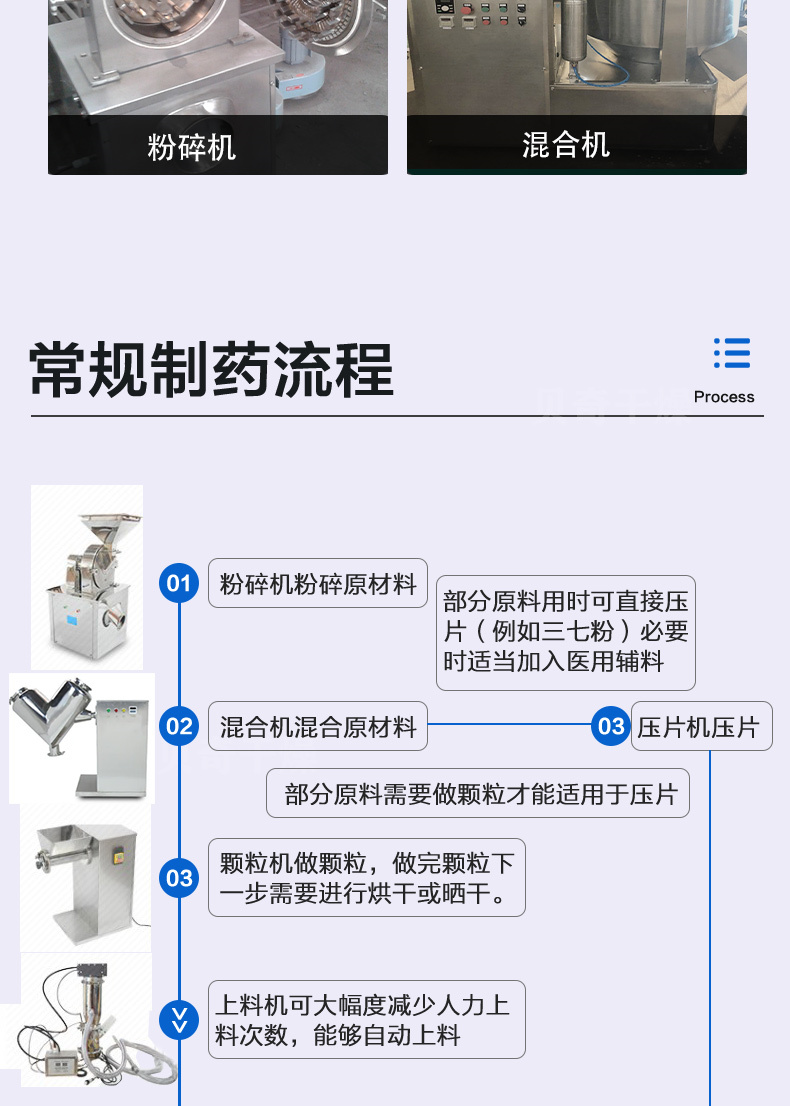 粉碎机

混合机

常规制药流程

Process

01 粉碎机粉碎原材料

部分原料用时可直接压片（例如三七粉）必要时适当加入医用辅料

02 混合机混合原材料

03 压片机压片

部分原料需要做颗粒才能适用于压片

03 颗粒机做颗粒，做完颗粒下一步需要进行烘干或晒干。

上料机可大幅度减少人力上料次数，能够自动上料