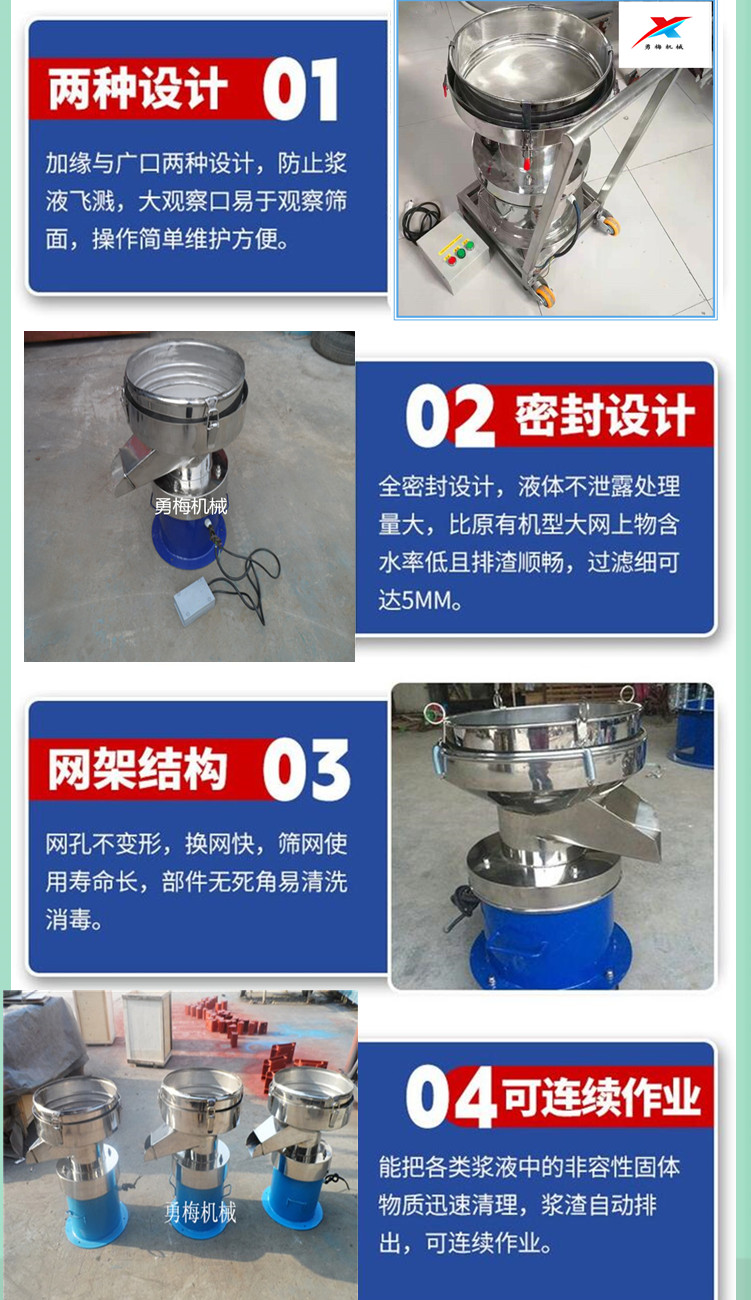 两种设计 01

加缘与广口两种设计，防止浆液飞溅，大观察口易于观察筛面，操作简单维护方便。

勇梅机械

勇梅机械

02 密封设计

全密封设计，液体不泄露处理量大，比原有机型大网上物含水率低且排渣顺畅，过滤细可达5MM。

网架结构 03

网孔不变形，换网快，筛网使用寿命长，部件无死角易清洗消毒。

勇梅机械

04 可连续作业

能把各类浆液中的非容性固体物质迅速清理，浆渣自动排出，可连续作业。