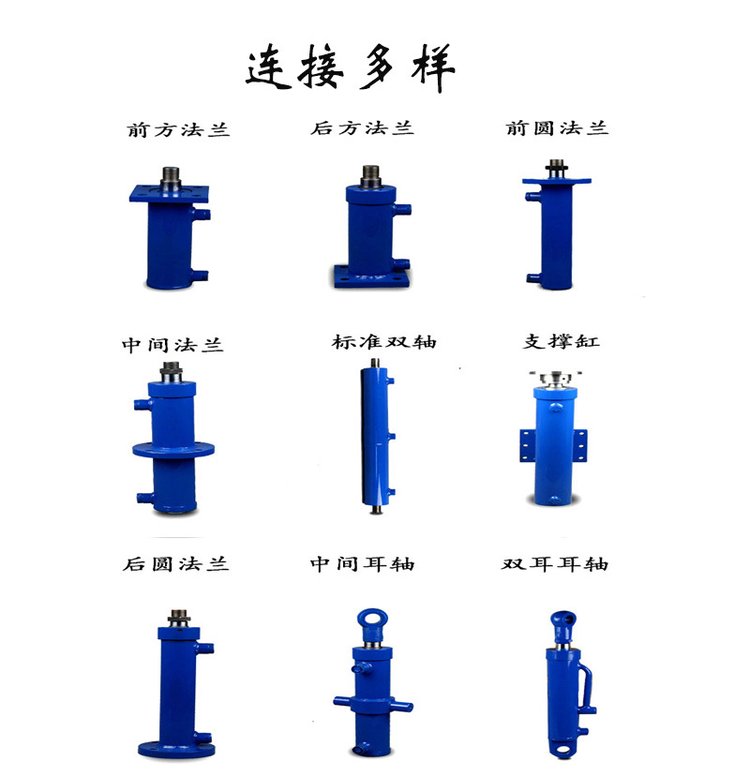 连接多样

前方法兰

后方法兰

前圆法兰

中间法兰

标准双轴

支撑缸

后圆法兰

中间耳轴

双耳耳轴