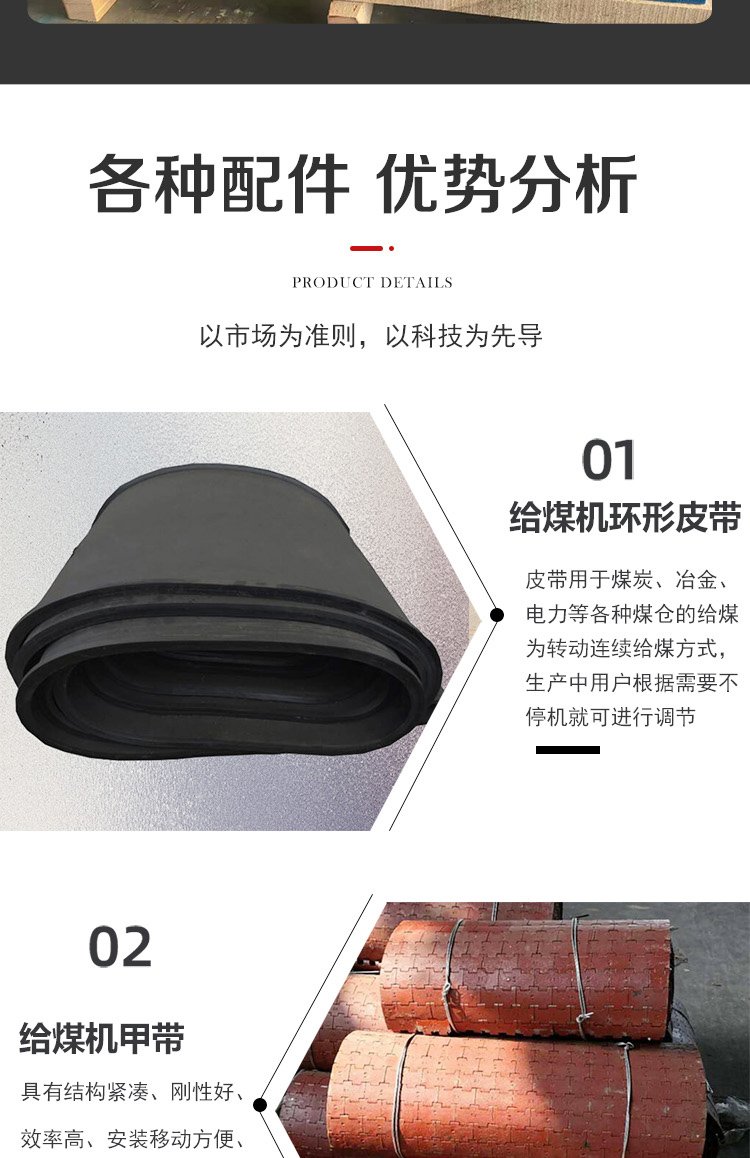 各种配件 优势分析

PRODUCT DETAILS

以市场为准则，以科技为先导

01

给煤机环形皮带

皮带用于煤炭、冶金、电力等各种煤仓的给煤为转动连续给煤方式，生产中用户根据需要不停机就可进行调节

02

给煤机甲带

具有结构紧凑、刚性好、效率高、安装移动方便、