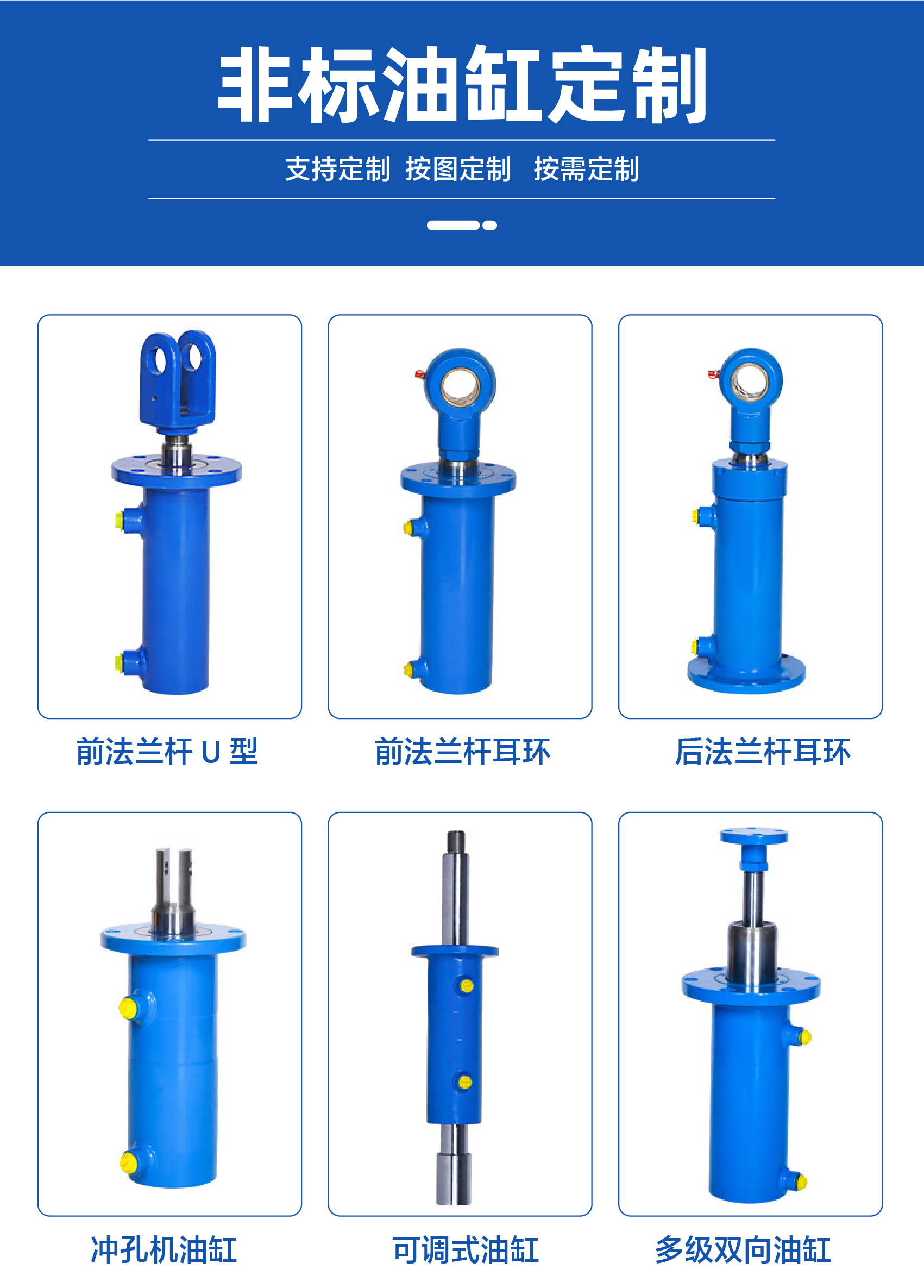 非标油缸定制

支持定制 按图定制 按需定制

前法兰杆 U 型

前法兰杆耳环

后法兰杆耳环

冲孔机油缸

可调式油缸

多级双向油缸