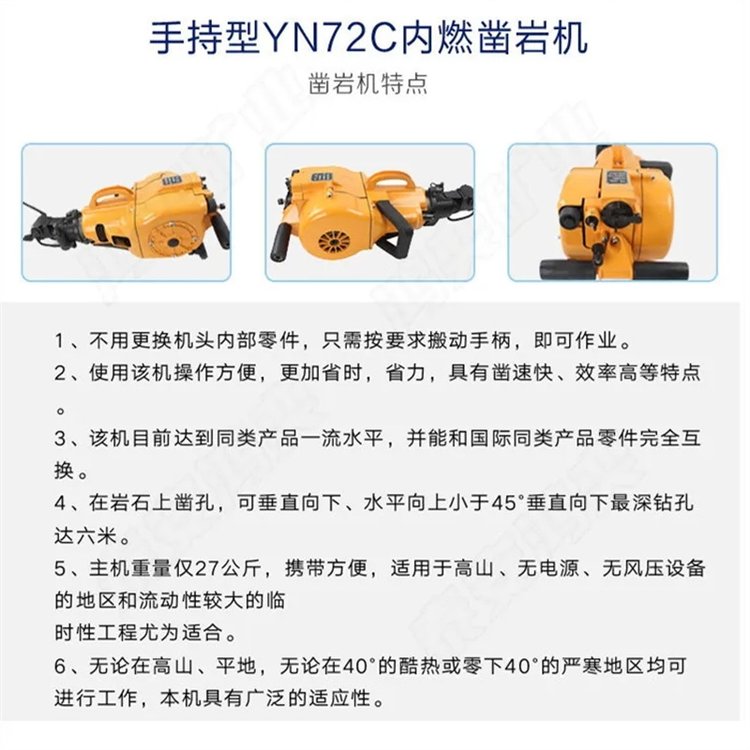 手持型YN72C内燃凿岩机

凿岩机特点

1、不用更换机头内部零件，只需按要求搬动手柄，即可作业。

2、使用该机操作方便，更加省时，省力，具有凿速快、效率高等特点。

3、该机目前达到同类产品一流水平，并能和国际同类产品零件完全互换。

4、在岩石上凿孔，可垂直向下、水平向上小于45°垂直向下最深钻孔达六米。

5、主机重量仅27公斤，携带方便，适用于高山、无电源、无风压设备的地区和流动性较大的临
时性工程尤为适合。

6、无论在高山、平地，无论在40°的酷热或零下40°的严寒地区均可进行工作，本机具有广泛的适应性。