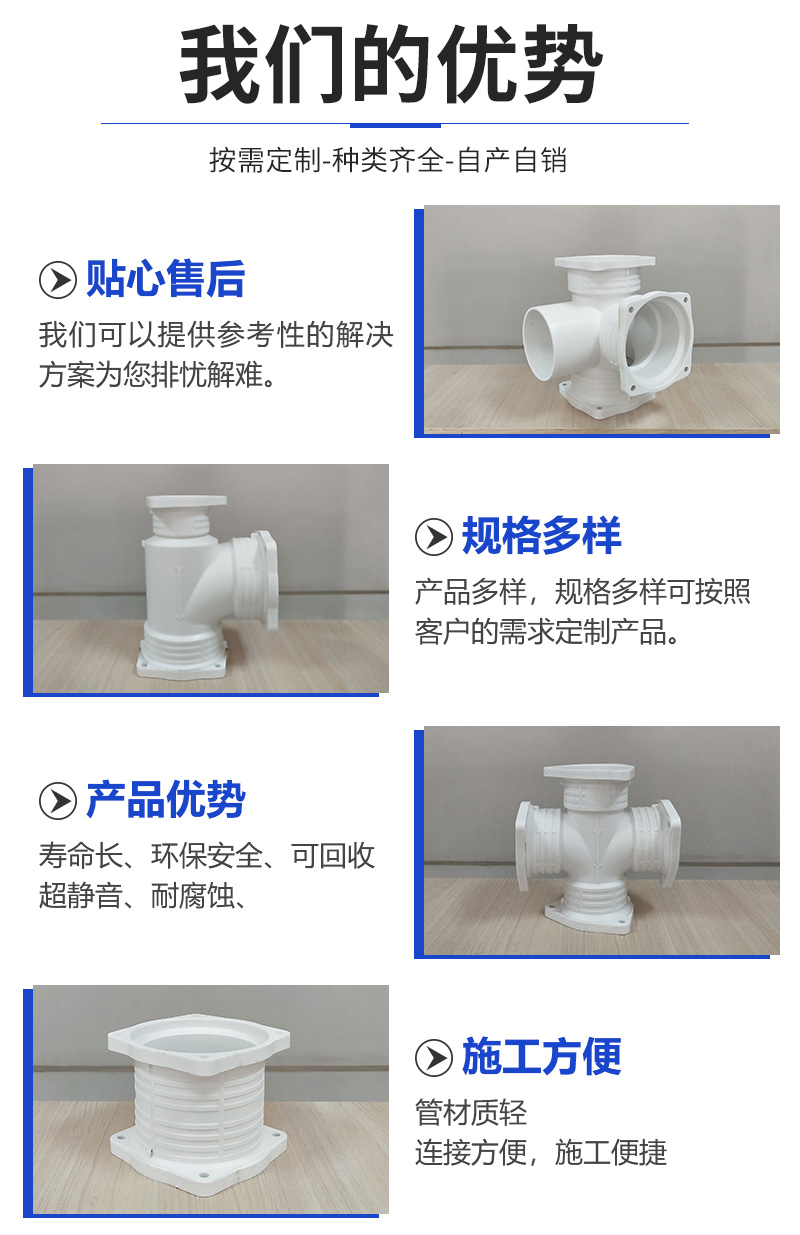 我们的优势

按需定制-种类齐全-自产自销

贴心售后

我们可以提供参考性的解决方案为您排忧解难。

规格多样

产品多样，规格多样可按照客户的需求定制产品。

产品优势

寿命长、环保安全、可回收超静音、耐腐蚀、

施工方便

管材质轻
连接方便，施工便捷