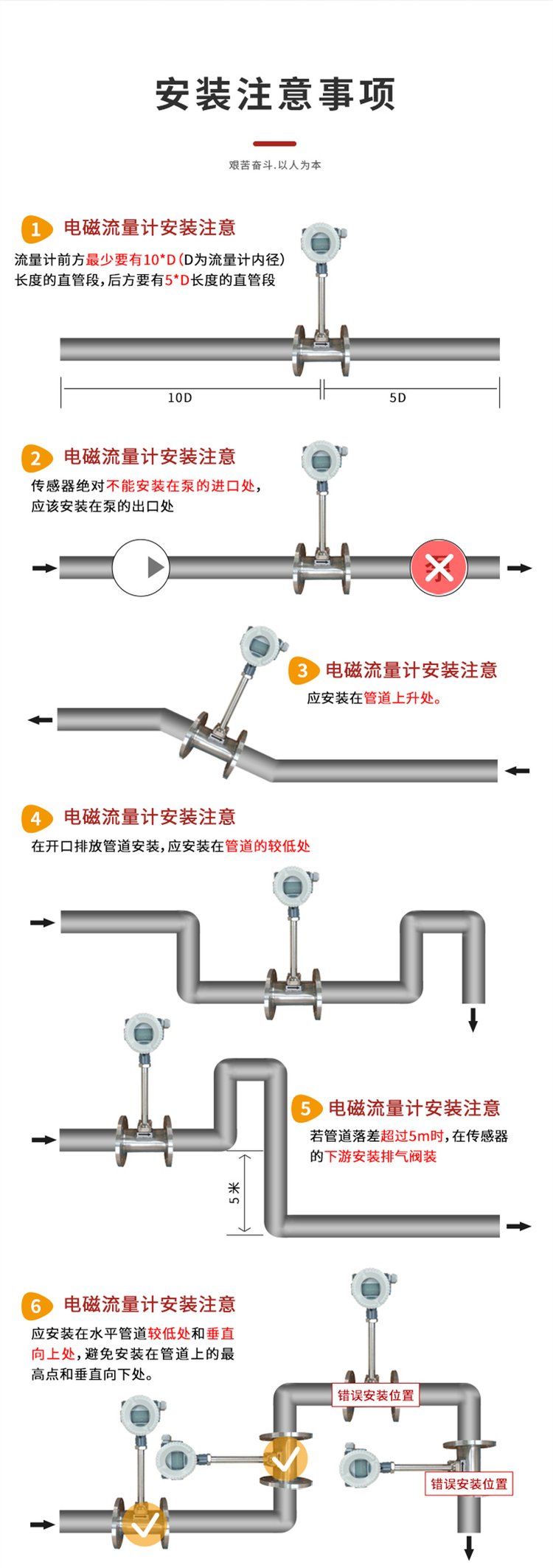 安装注意事项

艰苦奋斗.以人为本

1 电磁流量计安装注意

流量计前方最少要有10*D(D为流量计内径)长度的直管段，后方要有5*D长度的直管段

10D

5D

2 电磁流量计安装注意

传感器绝对不能安装在泵的进口处，应该安装在泵的出口处

3 电磁流量计安装注意

应安装在管道上升处。

4 电磁流量计安装注意

在开口排放管道安装，应安装在管道的较低处

5 电磁流量计安装注意

若管道落差超过5m时，在传感器的下游安装排气阀装

5米

6 电磁流量计安装注意

应安装在水平管道较低处和垂直向上处，避免安装在管道上的最高点和垂直向下处。

错误安装位置

错误安装位置