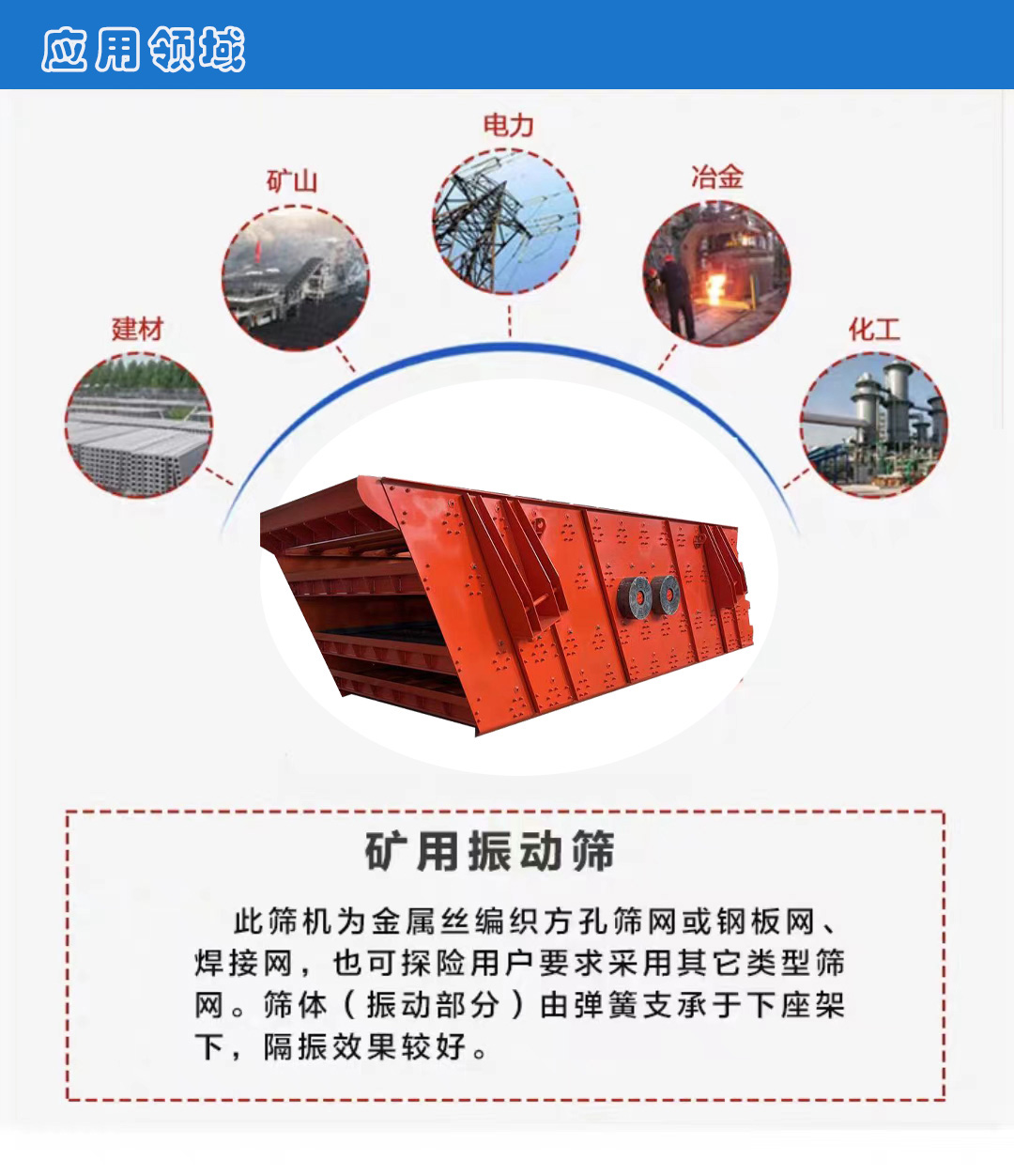 应用领域

建材

矿山

电力

冶金

化工

矿用振动筛

此筛机为金属丝编织方孔筛网或钢板网、焊接网，也可探险用户要求采用其它类型筛网。筛体（振动部分）由弹簧支承于下座架下，隔振效果较好。